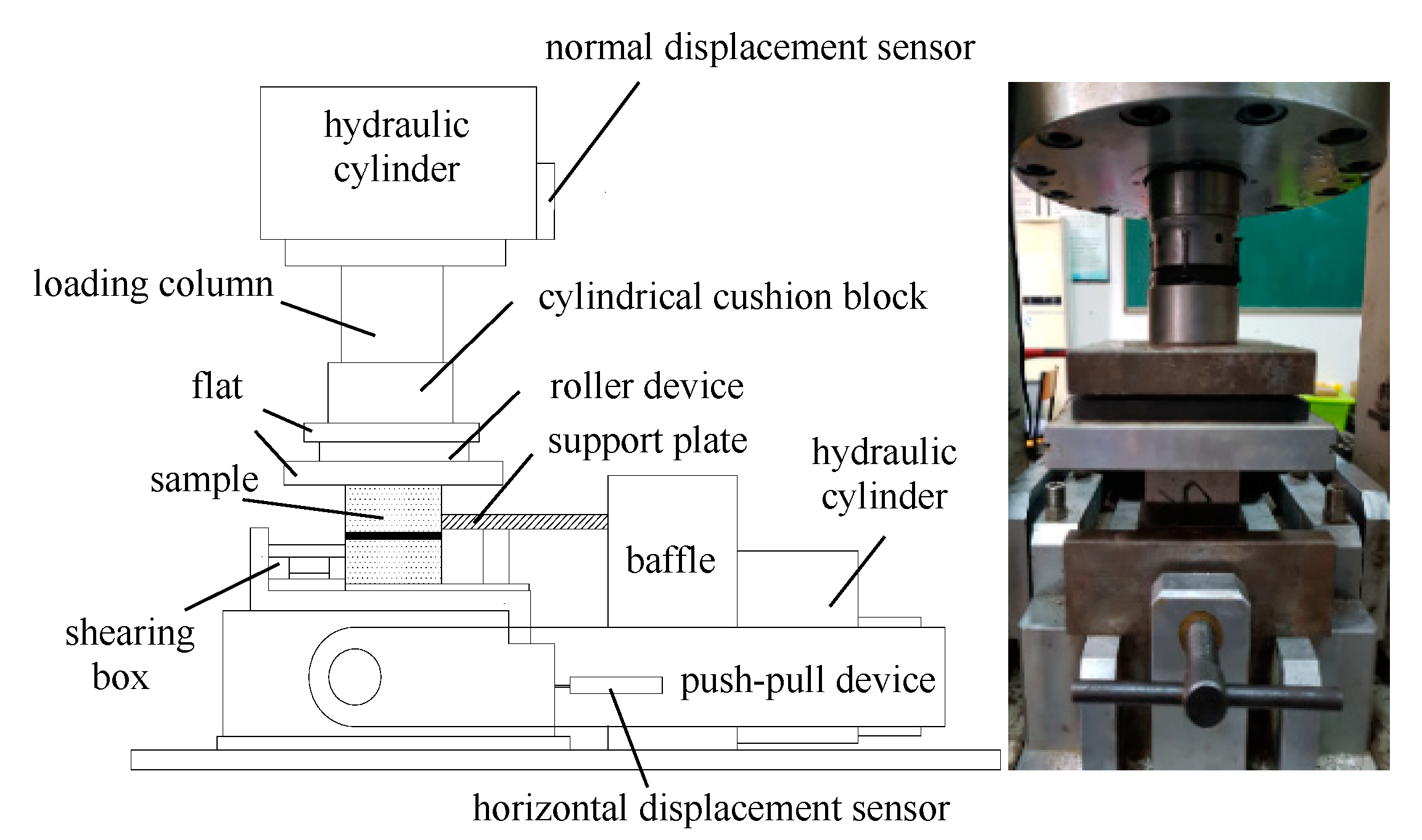 normal displacement sensor

hydraulic cylinder

loading column

cylindrical cushion block

flat

roller device

support plate

sample

hydraulic cylinder

baffle

shearing box

push-pull device

horizontal displacement sensor