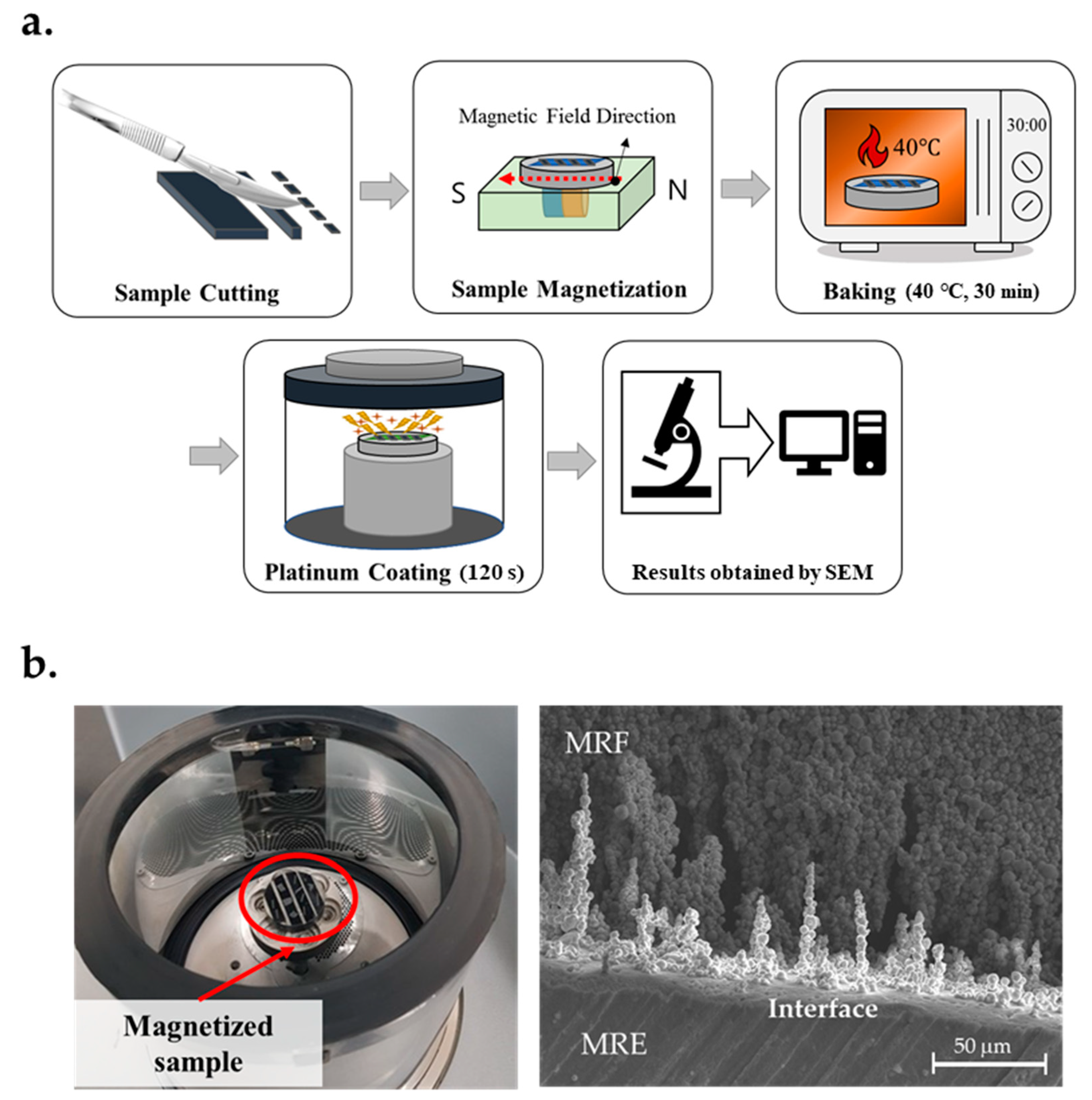 a.

Sample Cutting

Magnetic Field Direction

S

N

Sample Magnetization

40°C

30:00

Baking (40 °C, 30 min)

Platinum Coating (120 s)

Results obtained by SEM

b.

Magnetized sample

MRF

Interface

MRE

50 μm