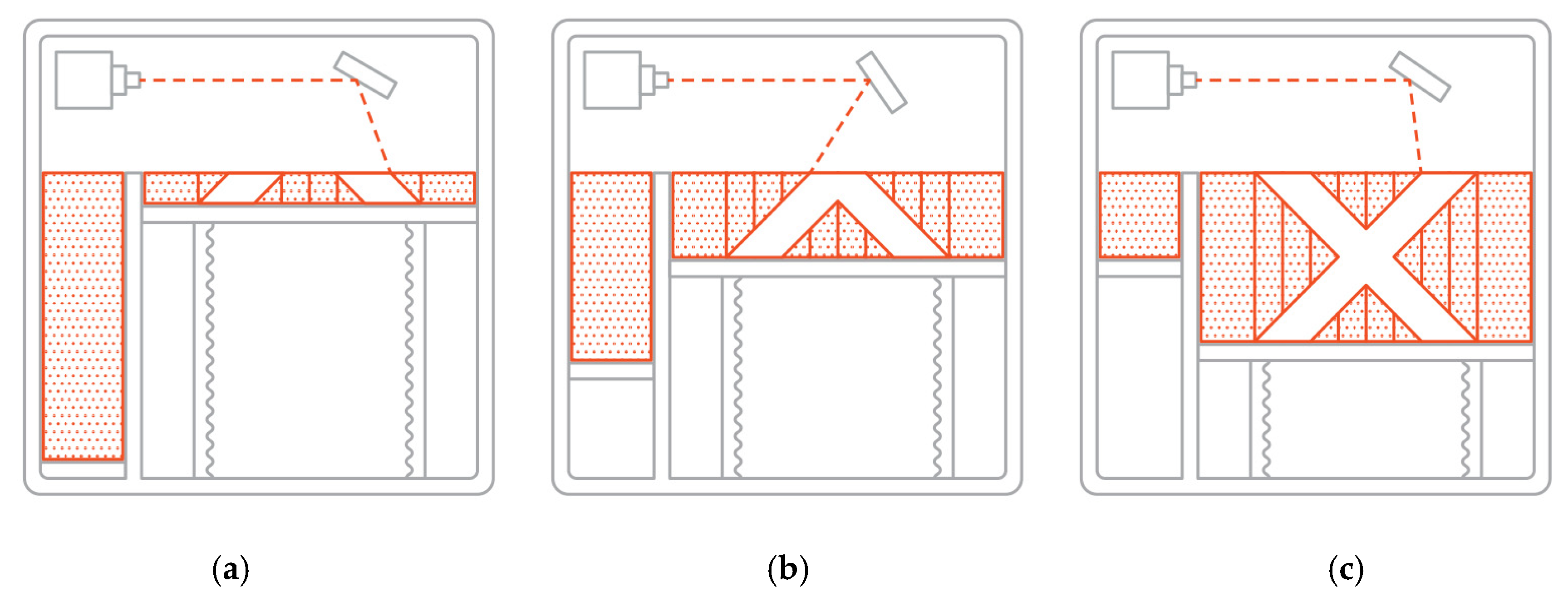 (a)

(b)

(c)