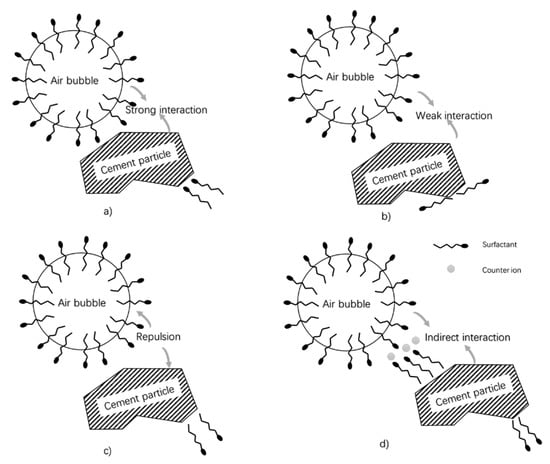 Air bubble
Strong interaction
Cement particle
a)

Air bubble
Weak interaction
Cement particle
b)

Air bubble
Repulsion
Cement particle
c)

Surfactant
Counter ion
Air bubble
Indirect interaction
Cement particle
d)