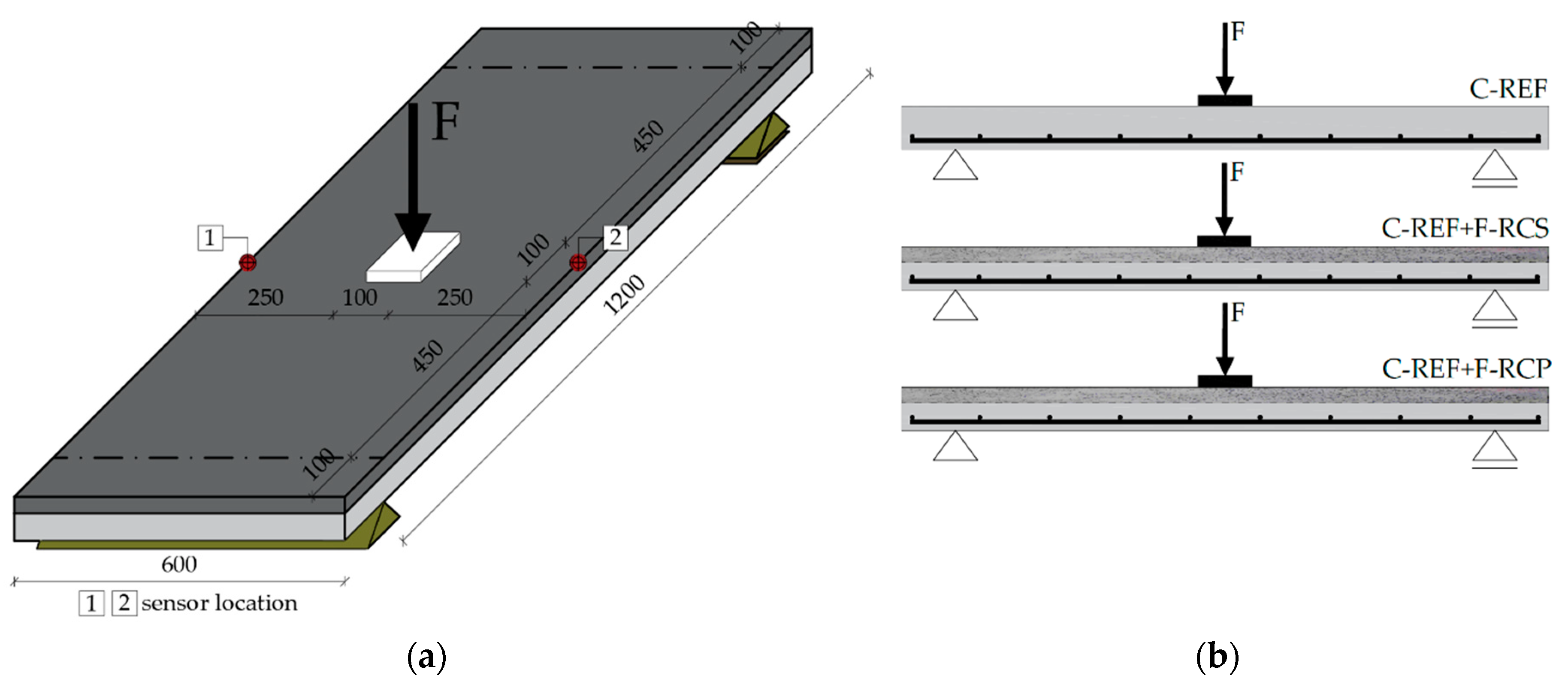 100

F

450

1

2

100

250 100 250

1200

450

100

600

1 2 sensor location

(a)

F

C-REF

F

C-REF+F-RCS

F

C-REF+F-RCP

(b)