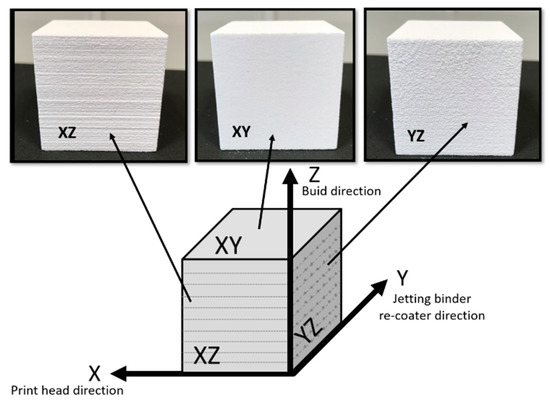 XZ

XY

YZ

Z
Buid direction

XY

Y
Jetting binder
re-coater direction

YZ

XZ

X
Print head direction