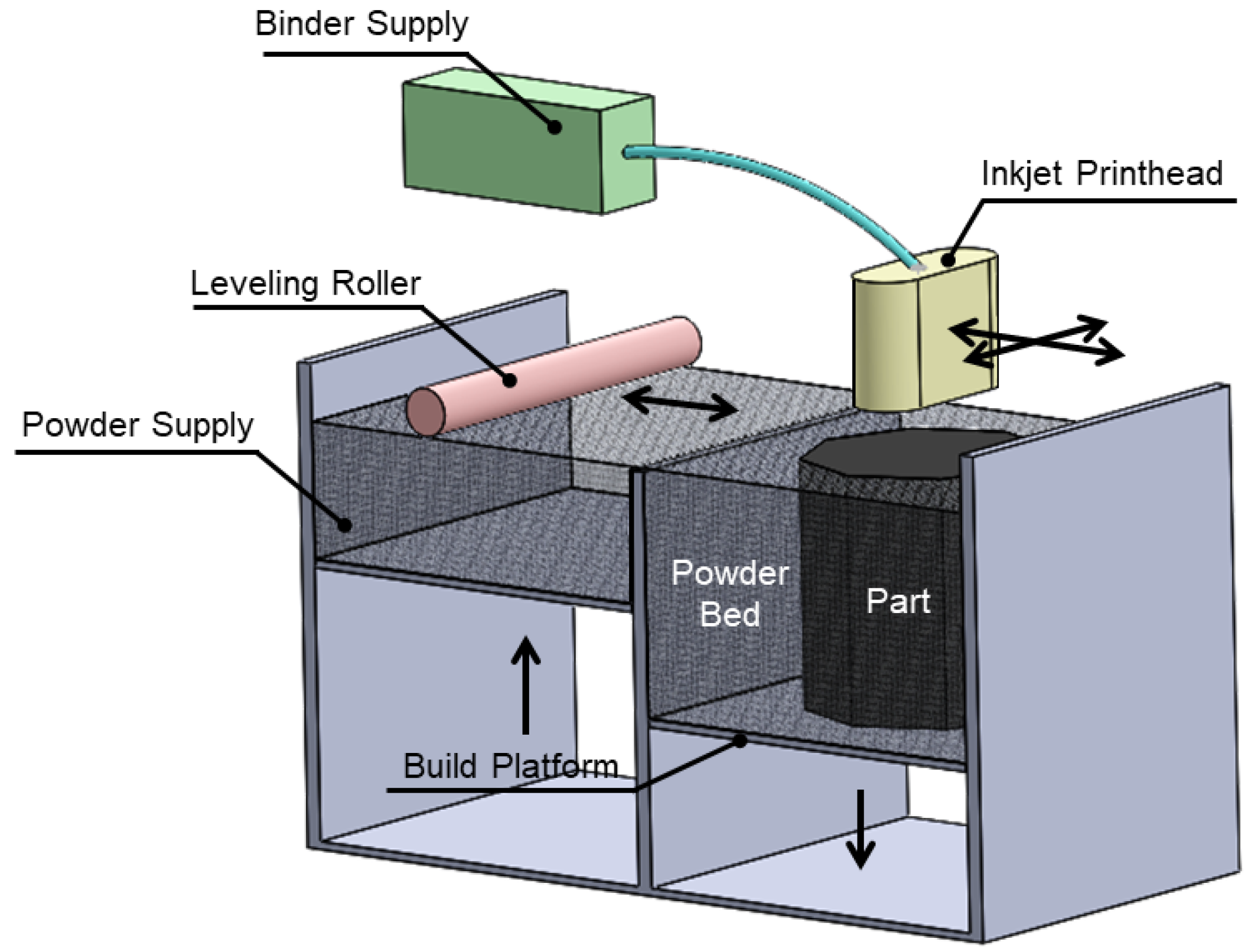 Binder Supply

Inkjet Printhead

Leveling Roller

Powder Supply

Powder Bed

Part

Build Platform