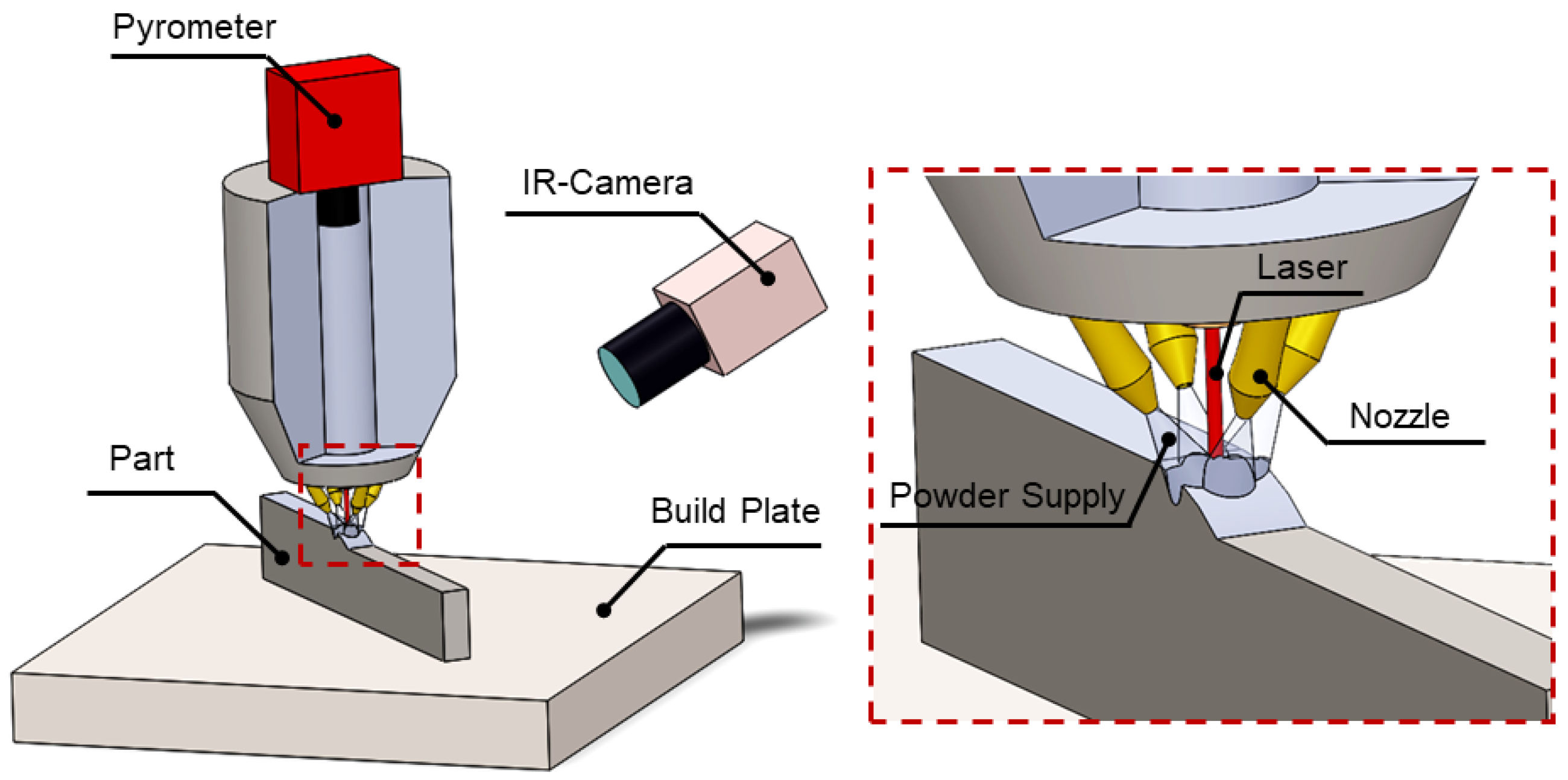 Pyrometer

IR-Camera

Part

Build Plate

Laser

Nozzle

Powder Supply