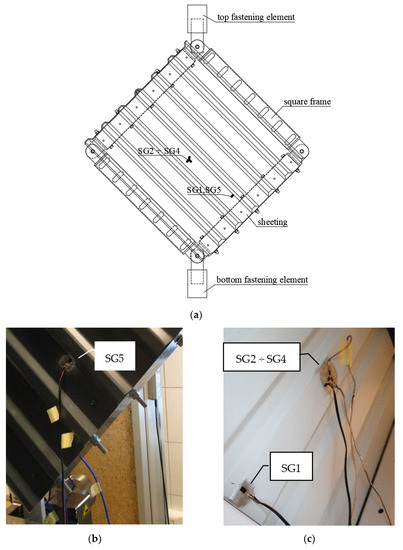 top fastening element

square frame

SG2 ÷ SG4

SG1,SG5

sheeting

bottom fastening element

(a)

SG5

SG2 ÷ SG4

SG1

(b)

(c)