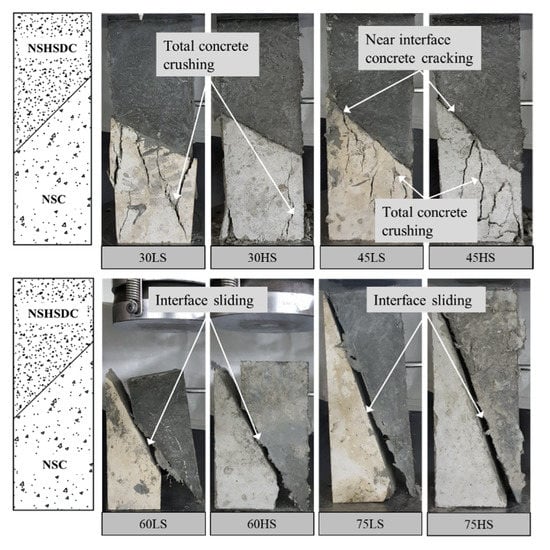 NSHSDC

NSC

Total concrete crushing

Near interface concrete cracking

Total concrete crushing

30LS

30HS

45LS

45HS

NSHSDC

NSC

Interface sliding

Interface sliding

60LS

60HS

75LS

75HS