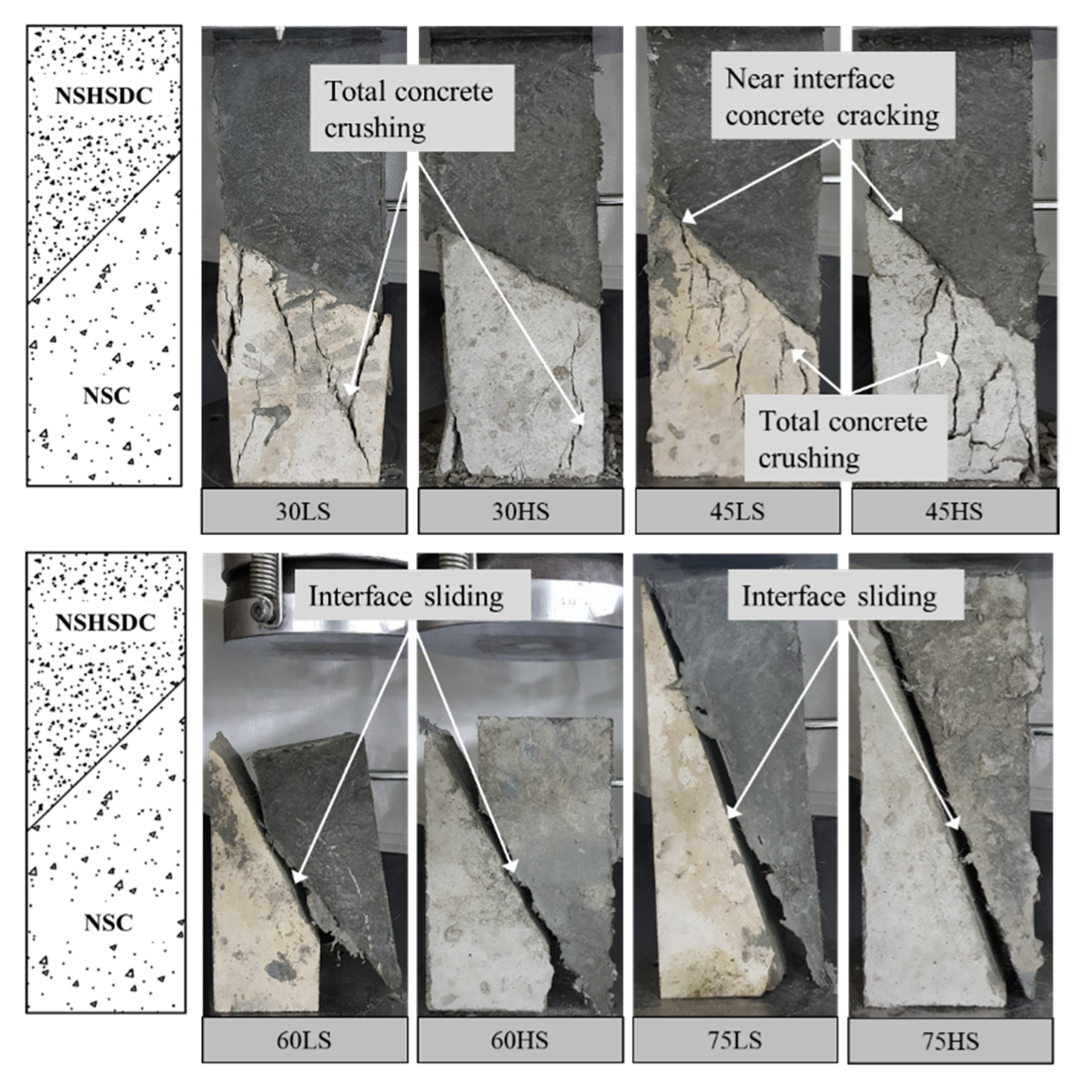 NSHSDC

NSC

Total concrete crushing

Near interface concrete cracking

Total concrete crushing

30LS

30HS

45LS

45HS

NSHSDC

NSC

Interface sliding

Interface sliding

60LS

60HS

75LS

75HS