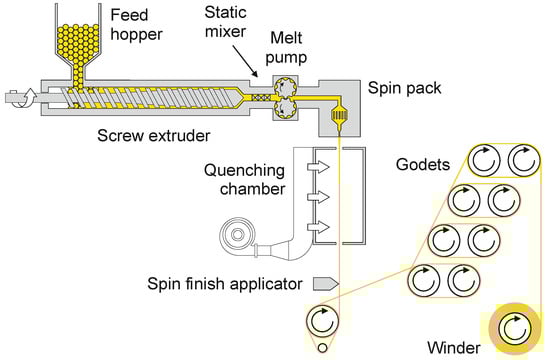 Feed hopper

Static mixer

Melt pump

Spin pack

Screw extruder

Quenching chamber

Godets

Spin finish applicator

Winder