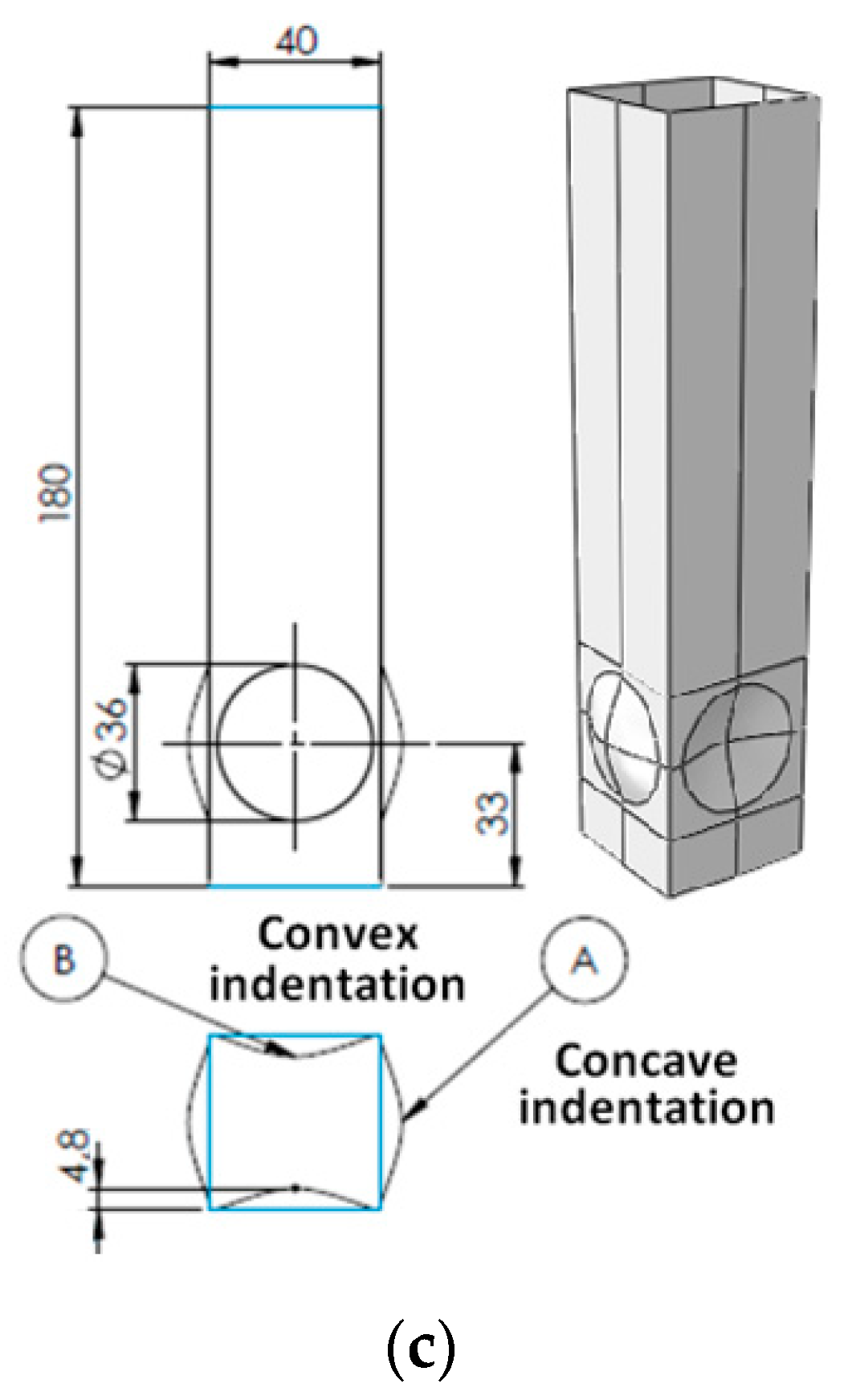 40

180

Ø36

33

B

Convex indentation

A

Concave indentation

4,8

(c)