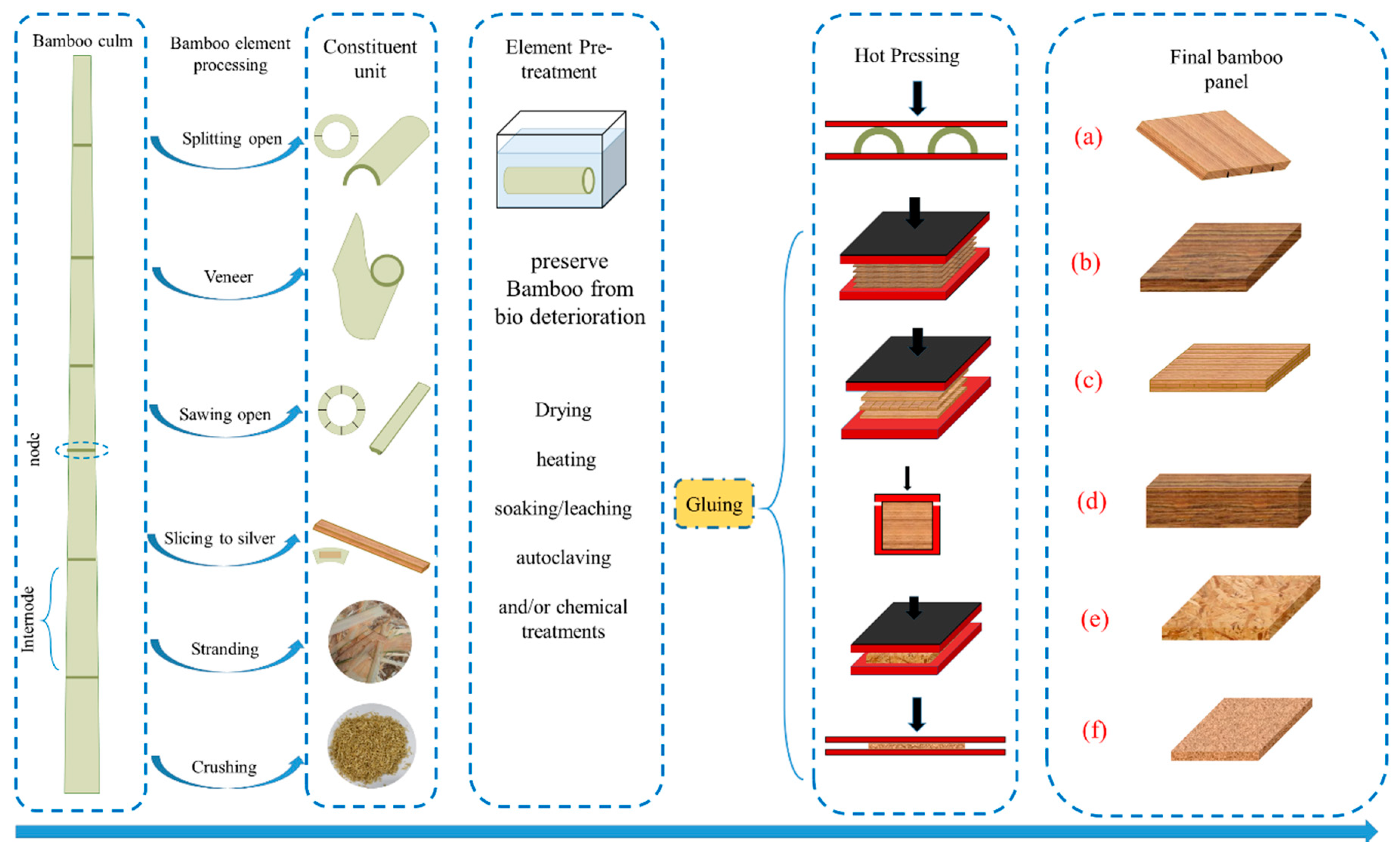 Bamboo culm

node

Internode

Bamboo element processing

Splitting open

Veneer

Sawing open

Slicing to silver

Stranding

Crushing

Constituent unit

Element Pre-treatment

preserve Bamboo from bio deterioration

Drying

heating

soaking/leaching

autoclaving

and/or chemical treatments

Gluing

Hot Pressing

Final bamboo panel

(a)

(b)

(c)

(d)

(e)

(f)