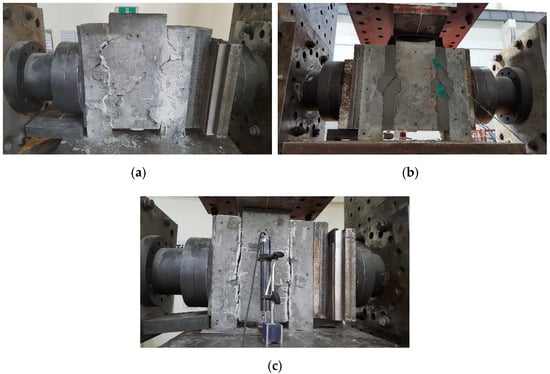 (a)

(b)

(c)