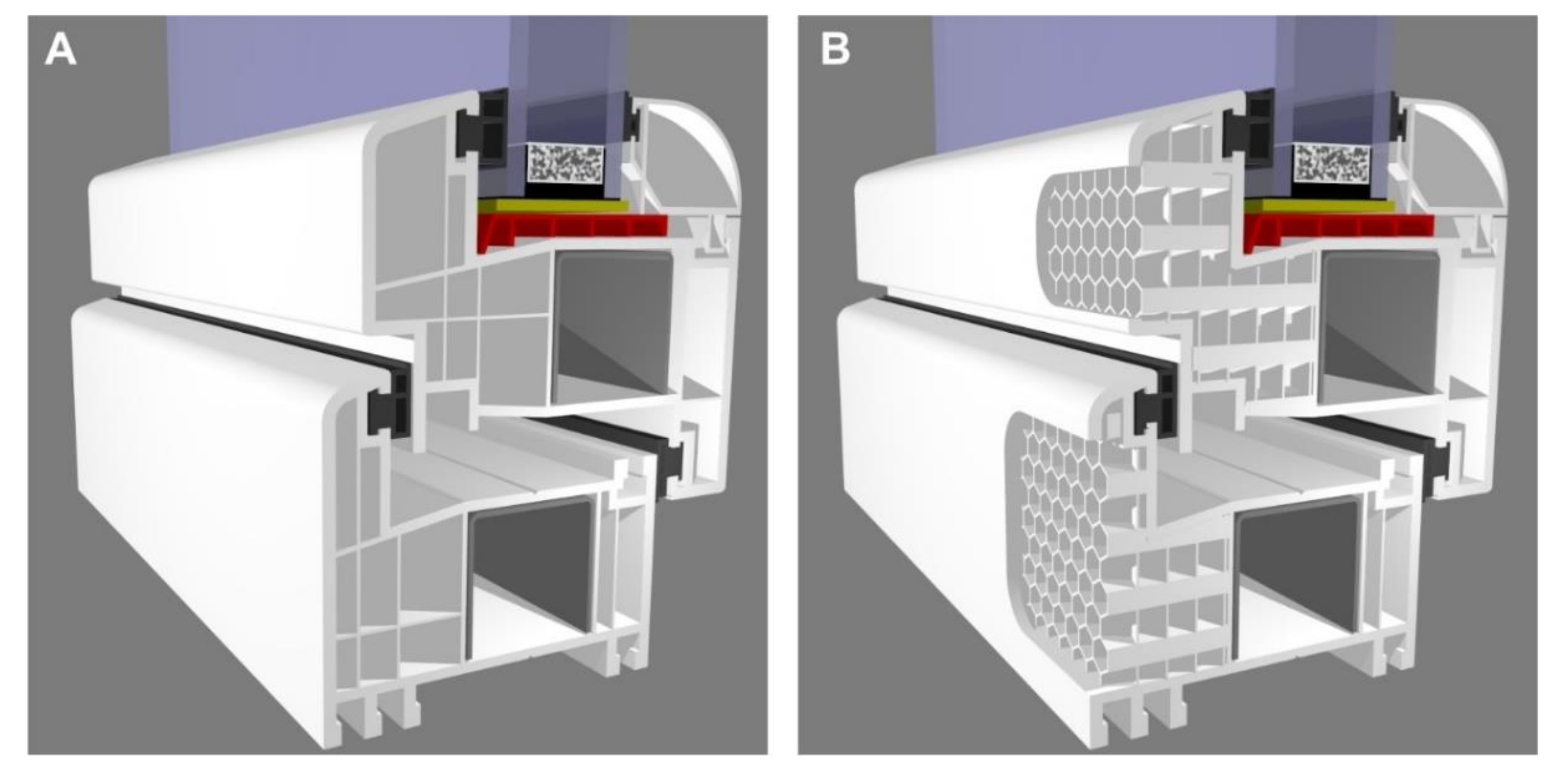 A

B