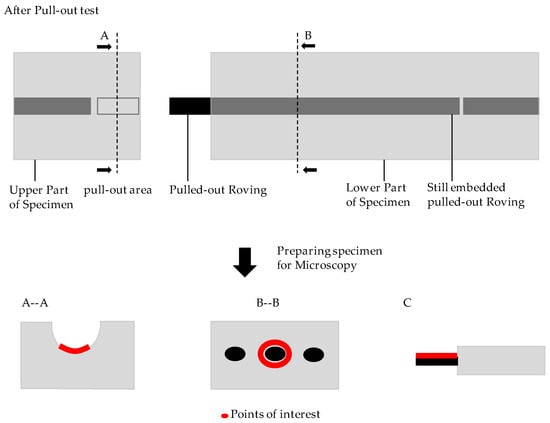 After Pull-out test

A

B

Upper Part of Specimen

pull-out area

Pulled-out Roving

Lower Part of Specimen

Still embedded pulled-out Roving

Preparing specimen for Microscopy

A--A

B--B

C

Points of interest