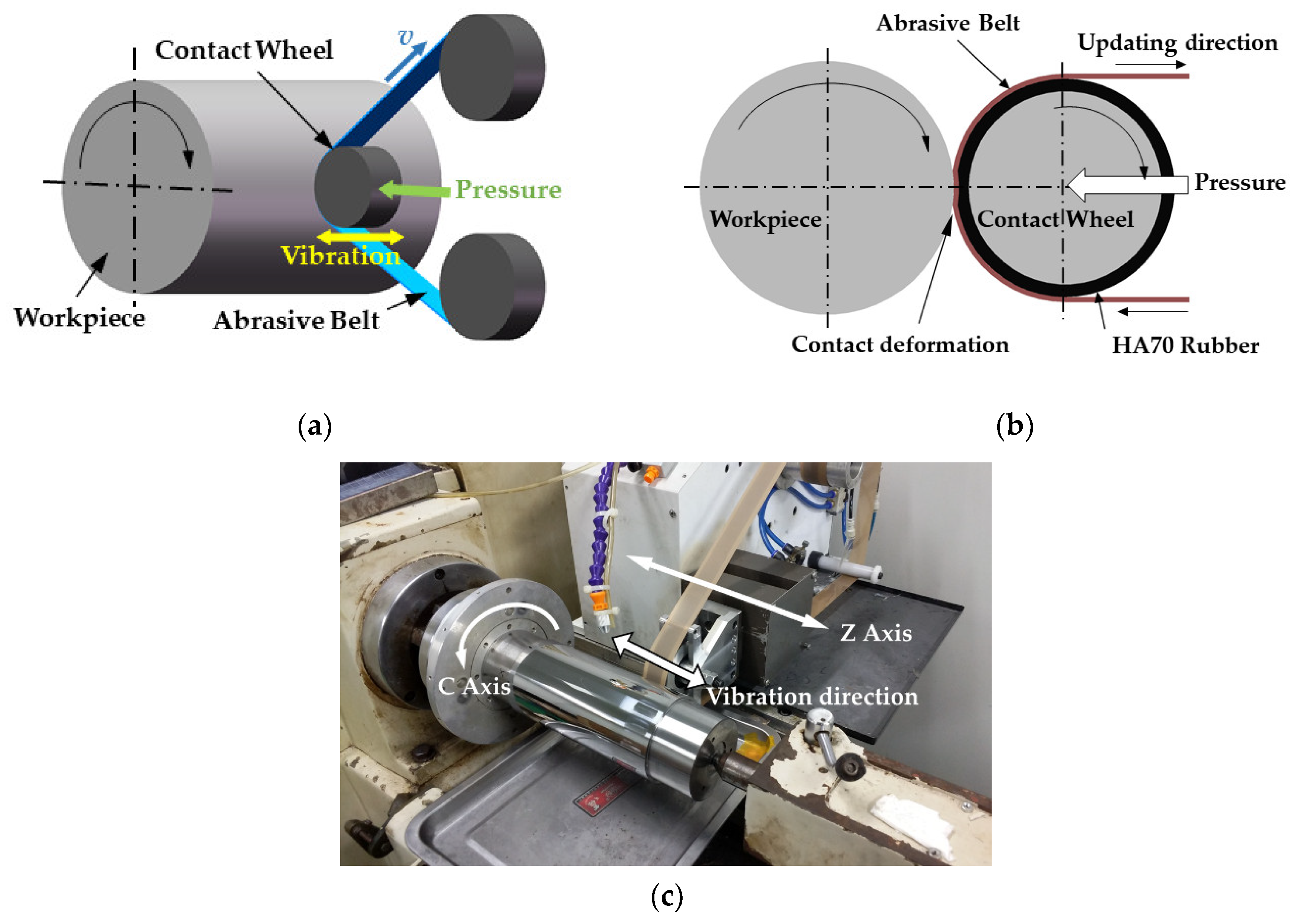 Contact Wheel
$v$
Pressure
Vibration
Workpiece
Abrasive Belt

(a)

Abrasive Belt
Updating direction
Pressure
Workpiece
Contact Wheel
Contact deformation
HA70 Rubber

(b)

Z Axis
C Axis
Vibration direction

(c)