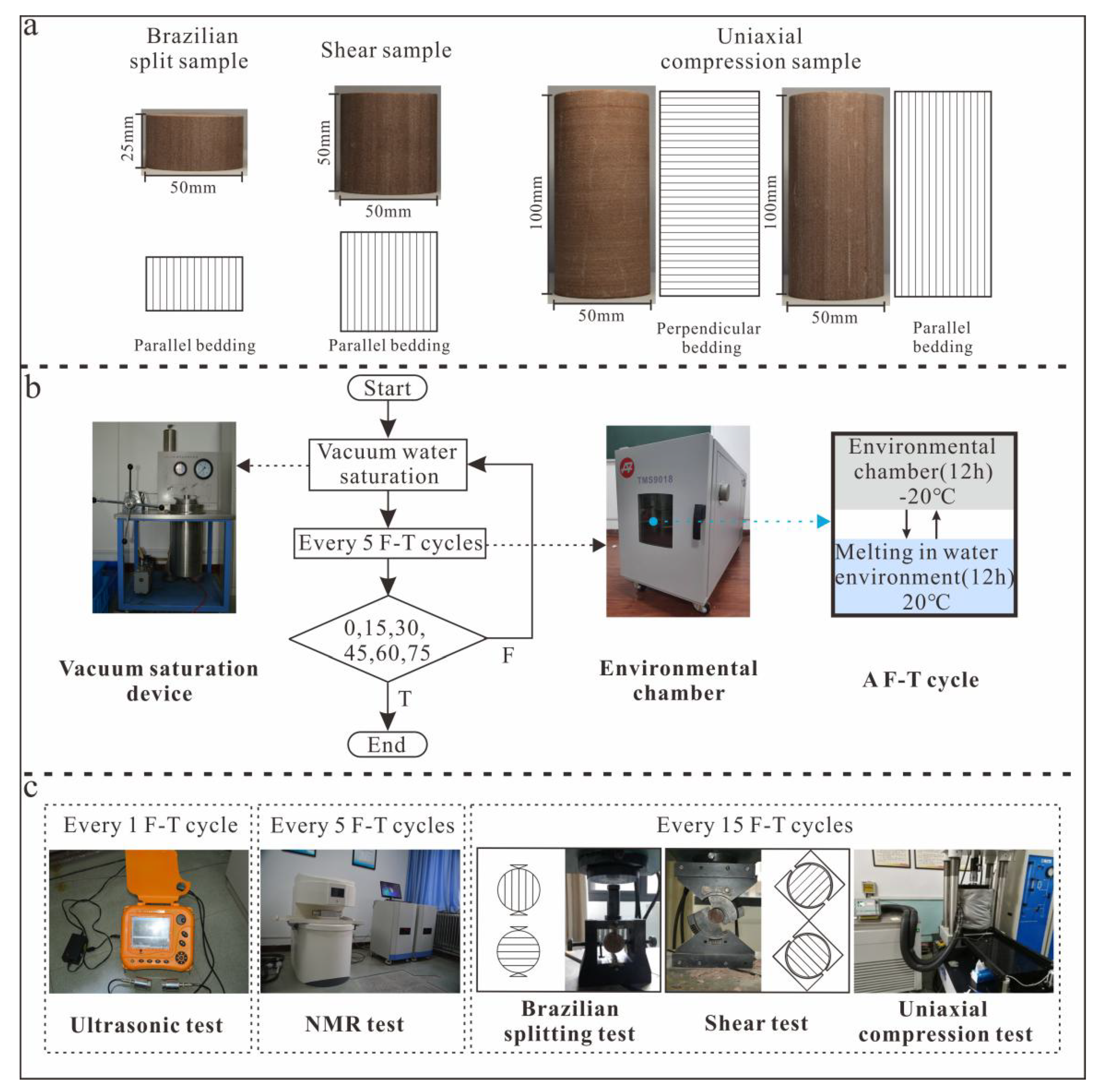 a

Brazilian split sample

25mm

50mm

Parallel bedding

Shear sample

50mm

50mm

Parallel bedding

Uniaxial compression sample

100mm

50mm

Perpendicular bedding

100mm

50mm

Parallel bedding

b

Start

Vacuum water saturation

Every 5 F-T cycles

0,15,30, 45,60,75

F

T

End

Vacuum saturation device

TMS9018

Environmental chamber

Environmental chamber(12h) -20℃

Melting in water environment(12h) 20℃

A F-T cycle

c

Every 1 F-T cycle

Ultrasonic test

Every 5 F-T cycles

NMR test

Every 15 F-T cycles

Brazilian splitting test

Shear test

Uniaxial compression test