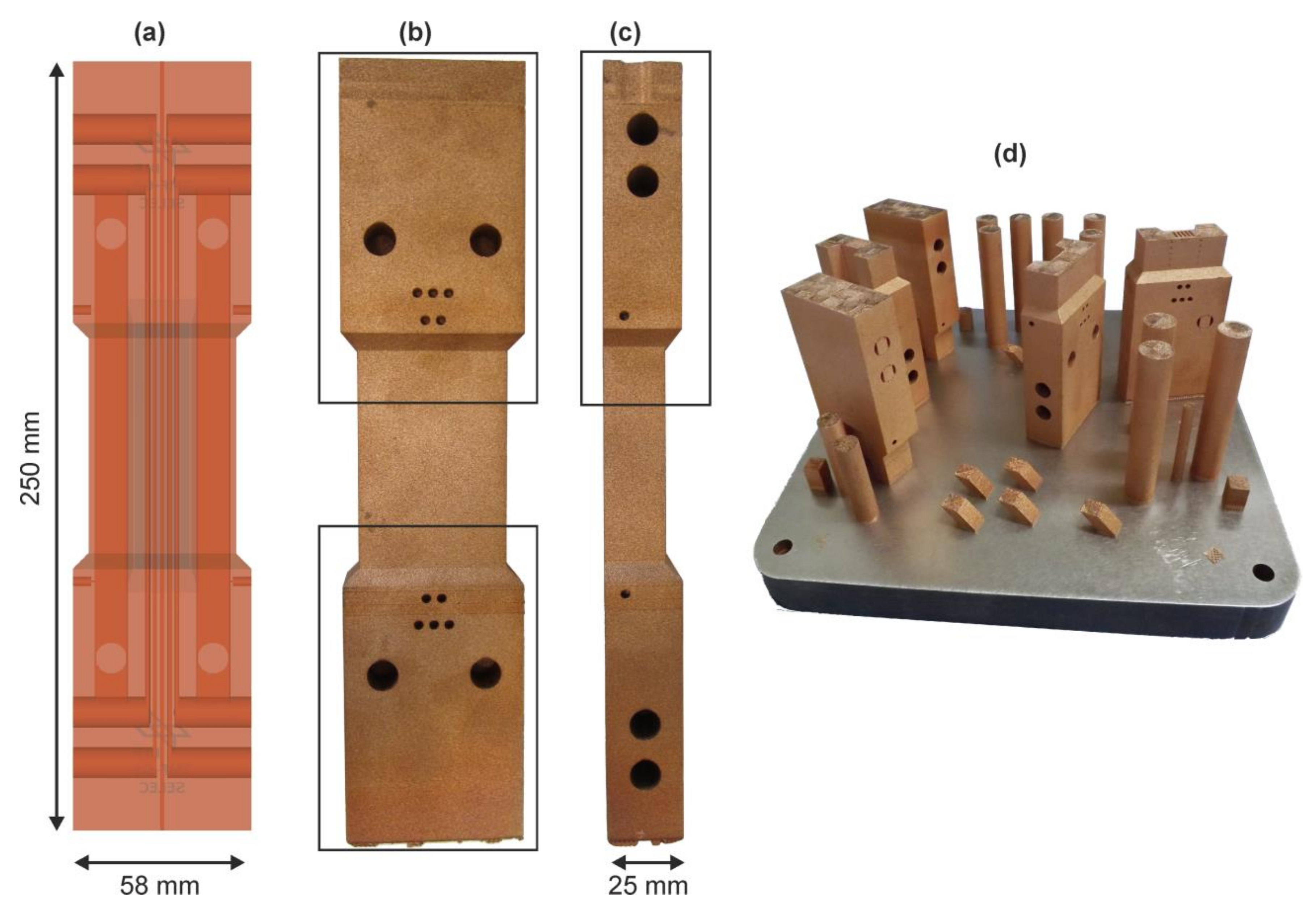 (a)

(b)

(c)

(d)

250 mm

58 mm

25 mm