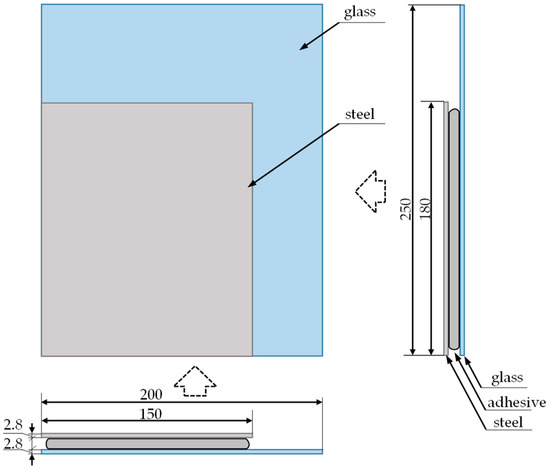 glass

steel

250

180

glass

adhesive

steel

200

150

2.8

2.8