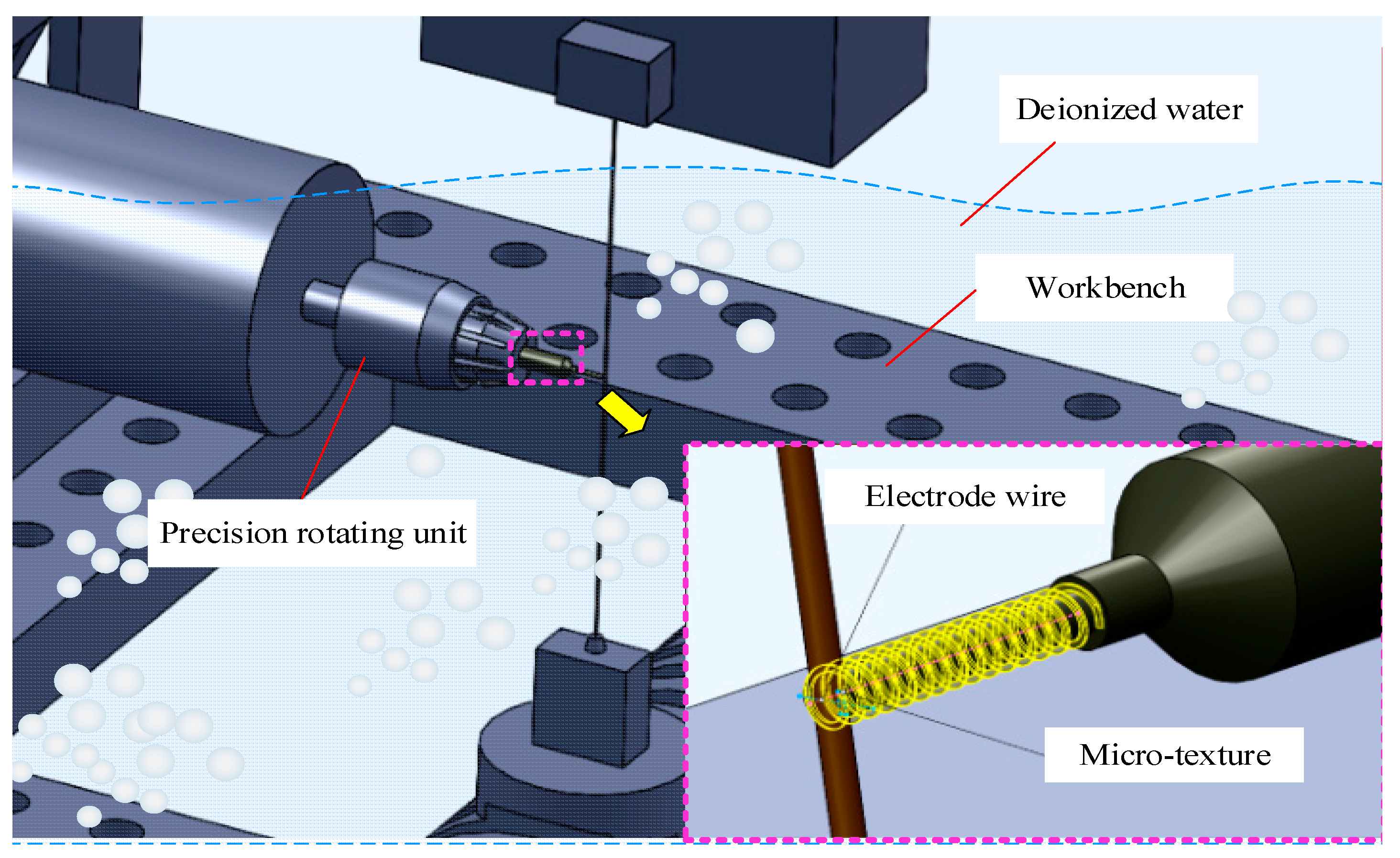 Deionized water

Workbench

Precision rotating unit

Electrode wire

Micro-texture