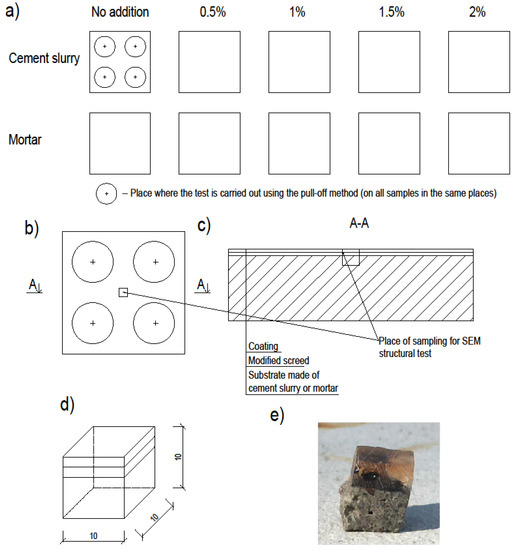 a)

No addition

0.5%

1%

1.5%

2%

Cement slurry

Mortar

– Place where the test is carried out using the pull-off method (on all samples in the same places)

b)

A

c)

A-A

A

Coating

Modified screed

Substrate made of cement slurry or mortar

Place of sampling for SEM structural test

d)

10

10

10

e)