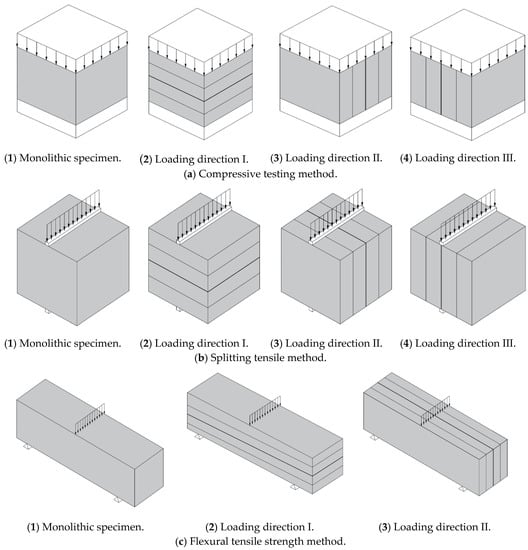 (1) Monolithic specimen.
(2) Loading direction I.
(3) Loading direction II.
(4) Loading direction III.
(a) Compressive testing method.

(1) Monolithic specimen.
(2) Loading direction I.
(3) Loading direction II.
(4) Loading direction III.
(b) Splitting tensile method.

(1) Monolithic specimen.
(2) Loading direction I.
(3) Loading direction II.
(c) Flexural tensile strength method.