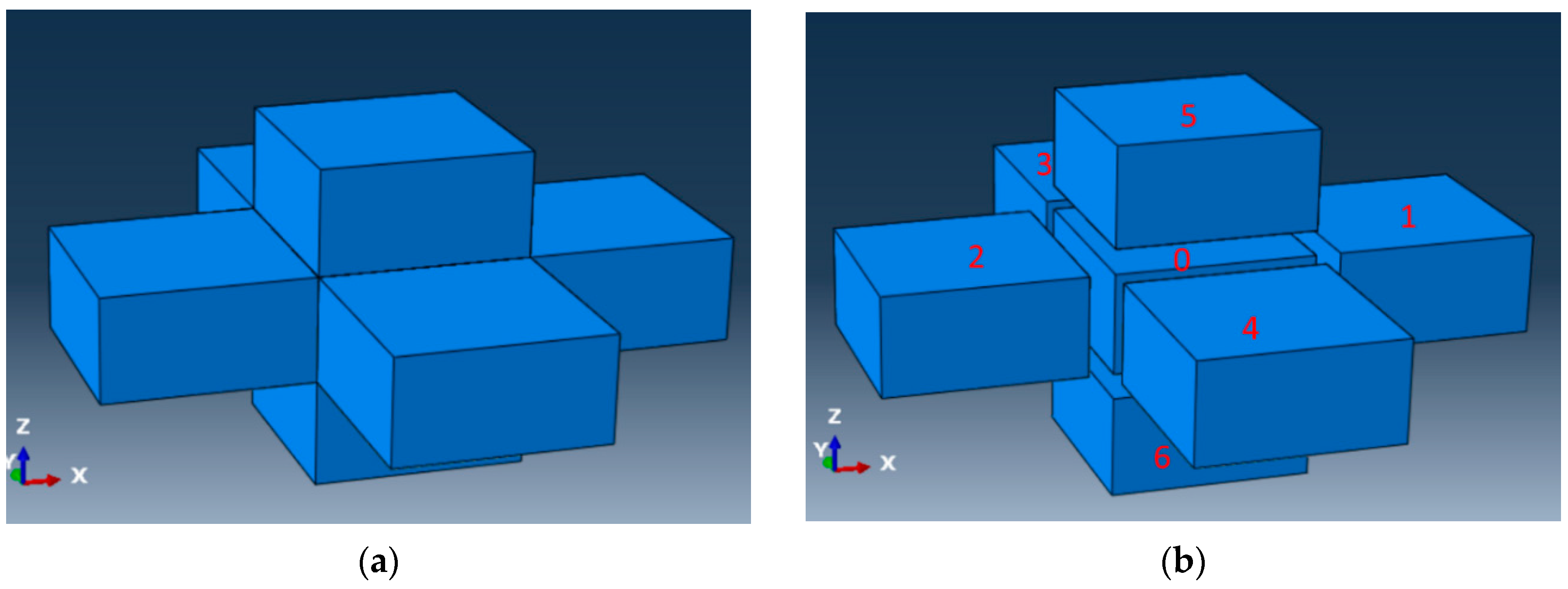 Z
Y
X

(a)

5
3
1
2
0
4
6
Z
Y
X

(b)