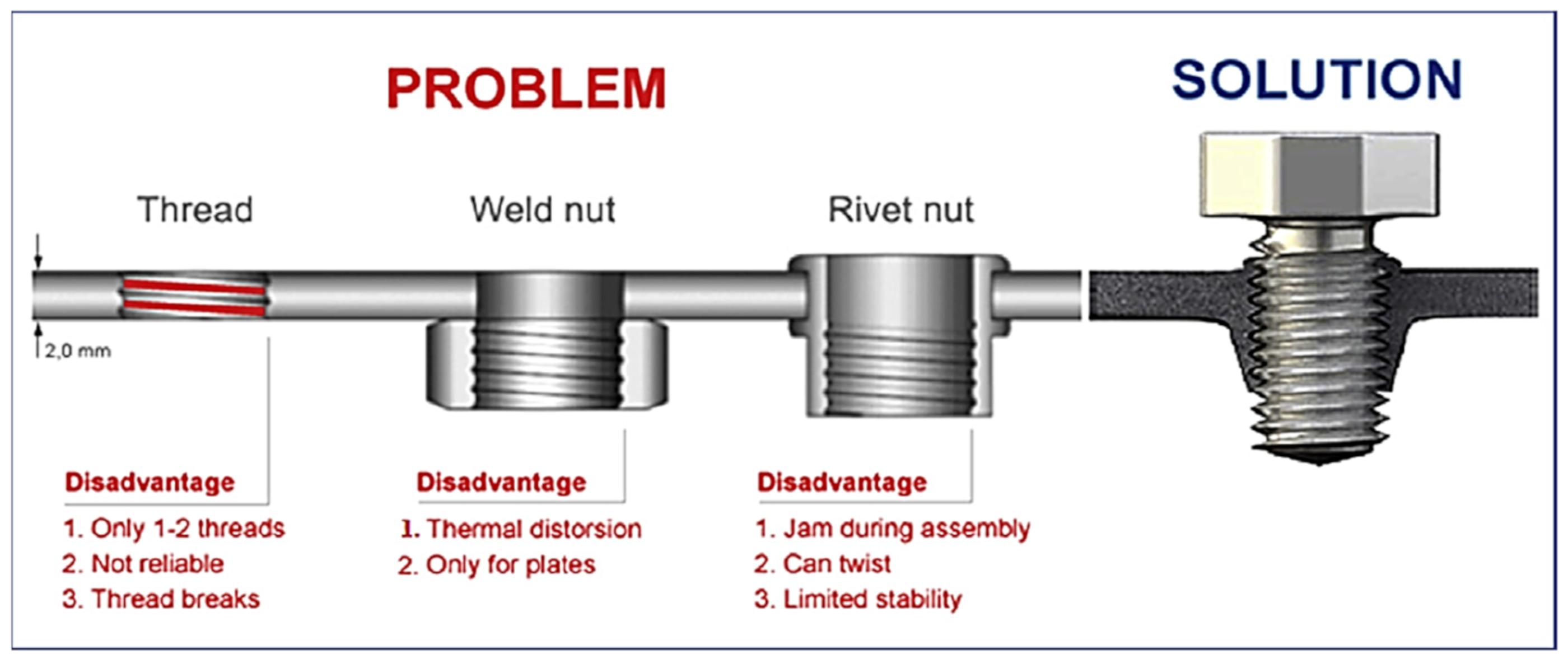 PROBLEM

SOLUTION

Thread

Weld nut

Rivet nut

2,0 mm

Disadvantage
1. Only 1-2 threads
2. Not reliable
3. Thread breaks

Disadvantage
1. Thermal distorsion
2. Only for plates

Disadvantage
1. Jam during assembly
2. Can twist
3. Limited stability