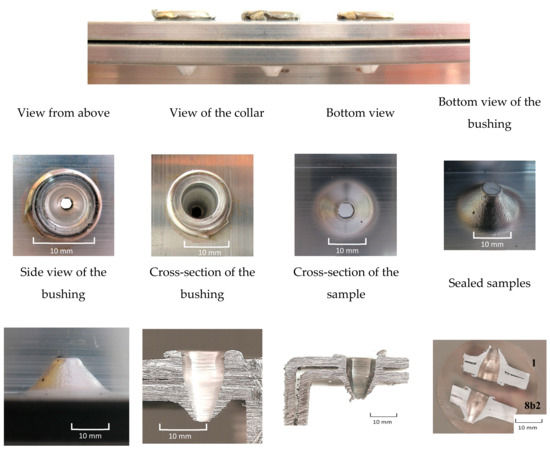 View from above

View of the collar

Bottom view

Bottom view of the bushing

10 mm

10 mm

10 mm

10 mm

Side view of the bushing

Cross-section of the bushing

Cross-section of the sample

Sealed samples

10 mm

10 mm

10 mm

1

8b2

10 mm