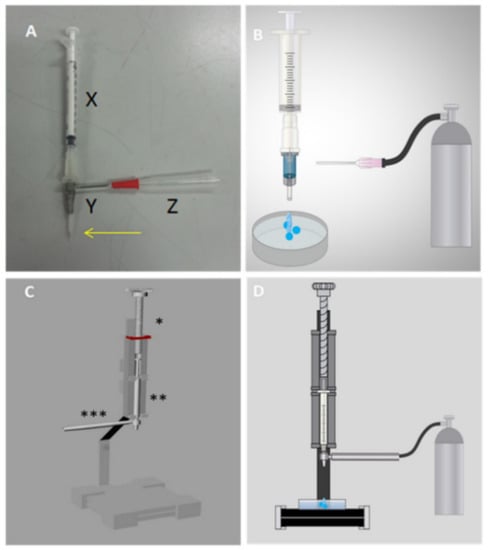 A
X
Y
Z

B

C
*
**
***

D