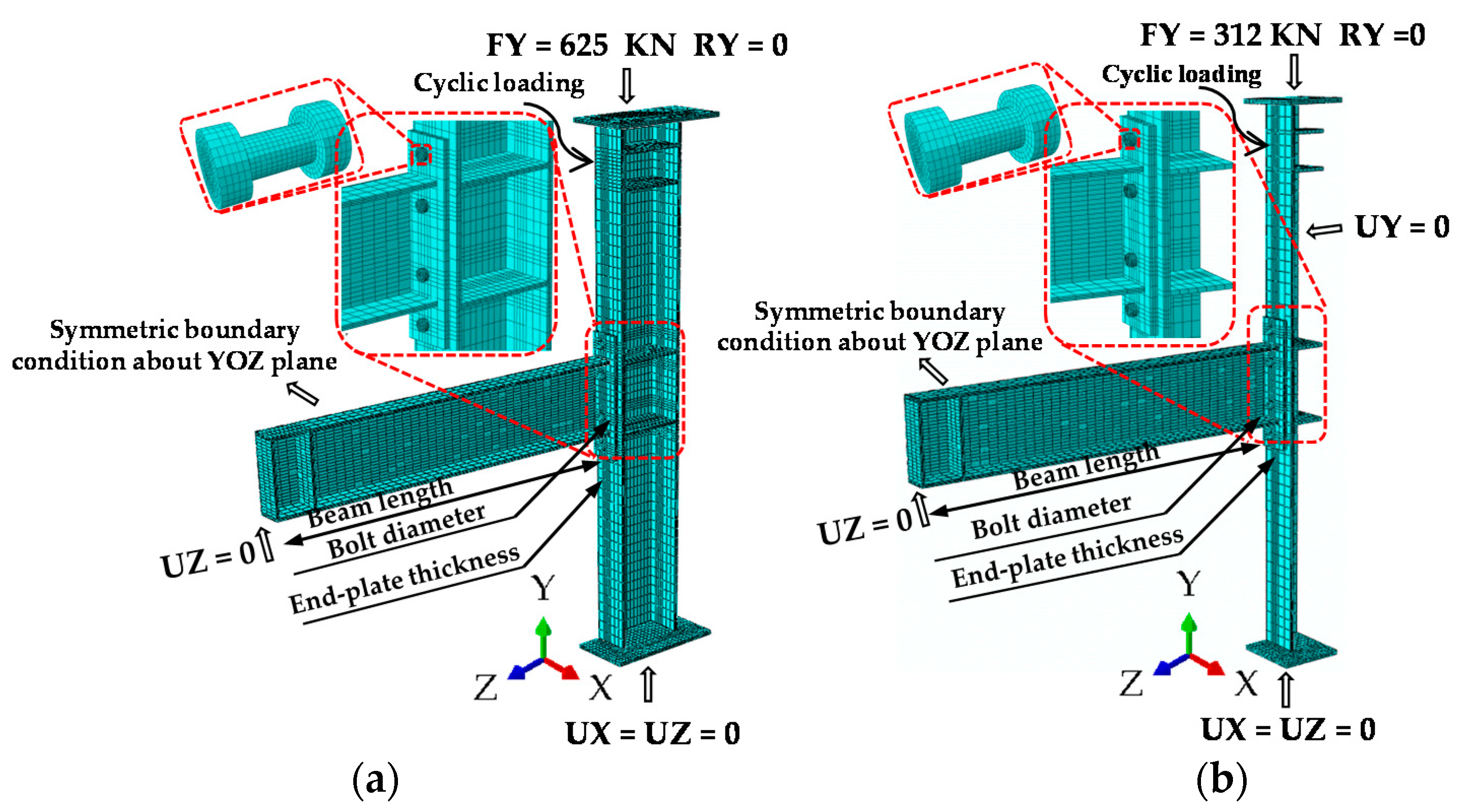 FY = 625 KN RY = 0

Cyclic loading

Symmetric boundary condition about YOZ plane

Beam length

Bolt diameter

End-plate thickness

UZ = 0

Y

Z

X

UX = UZ = 0

(a)

FY = 312 KN RY =0

Cyclic loading

UY = 0

Symmetric boundary condition about YOZ plane

Beam length

Bolt diameter

End-plate thickness

UZ = 0

Y

Z

X

UX = UZ = 0

(b)