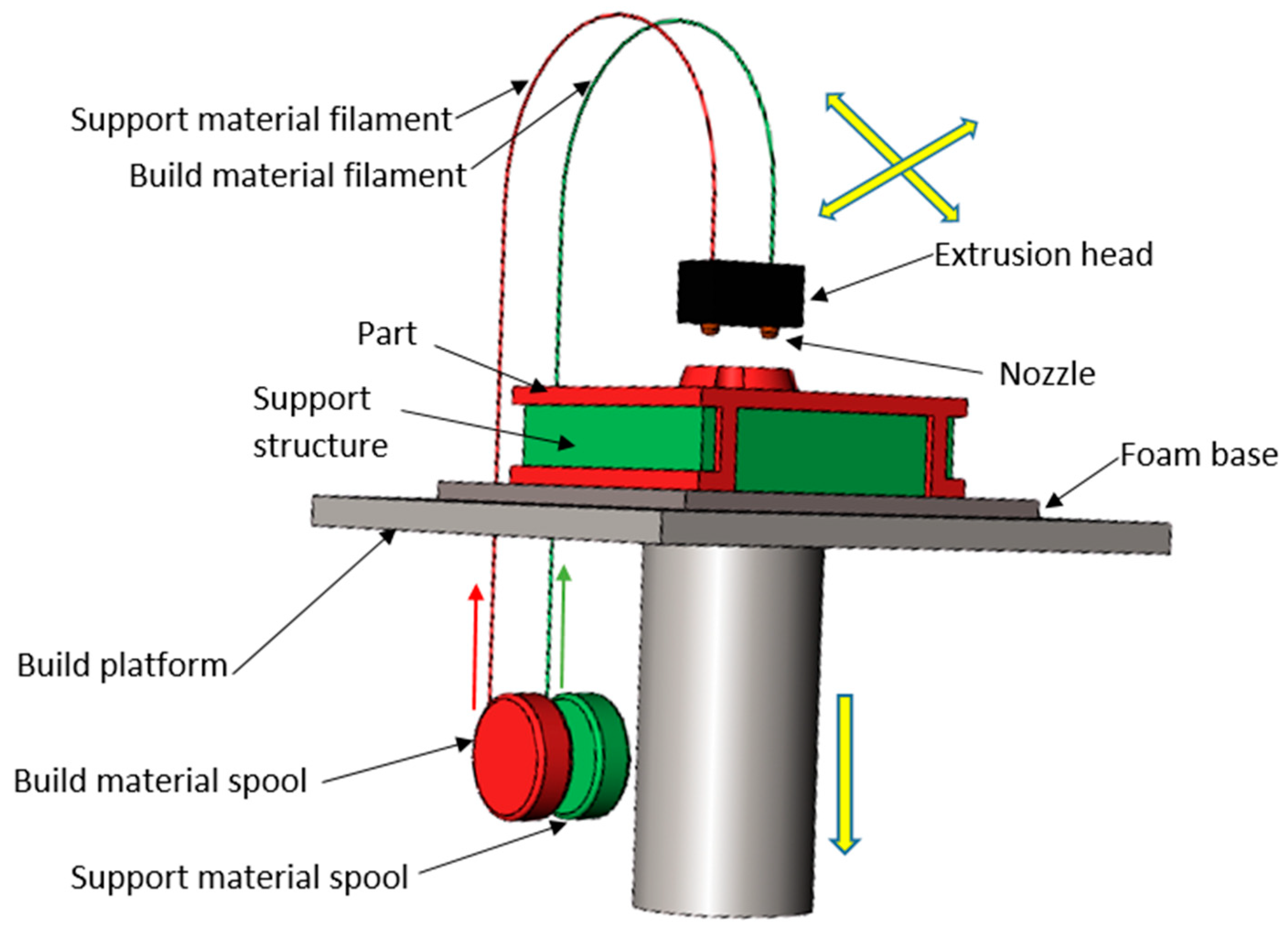 Support material filament

Build material filament

Extrusion head

Part

Nozzle

Support structure

Foam base

Build platform

Build material spool

Support material spool