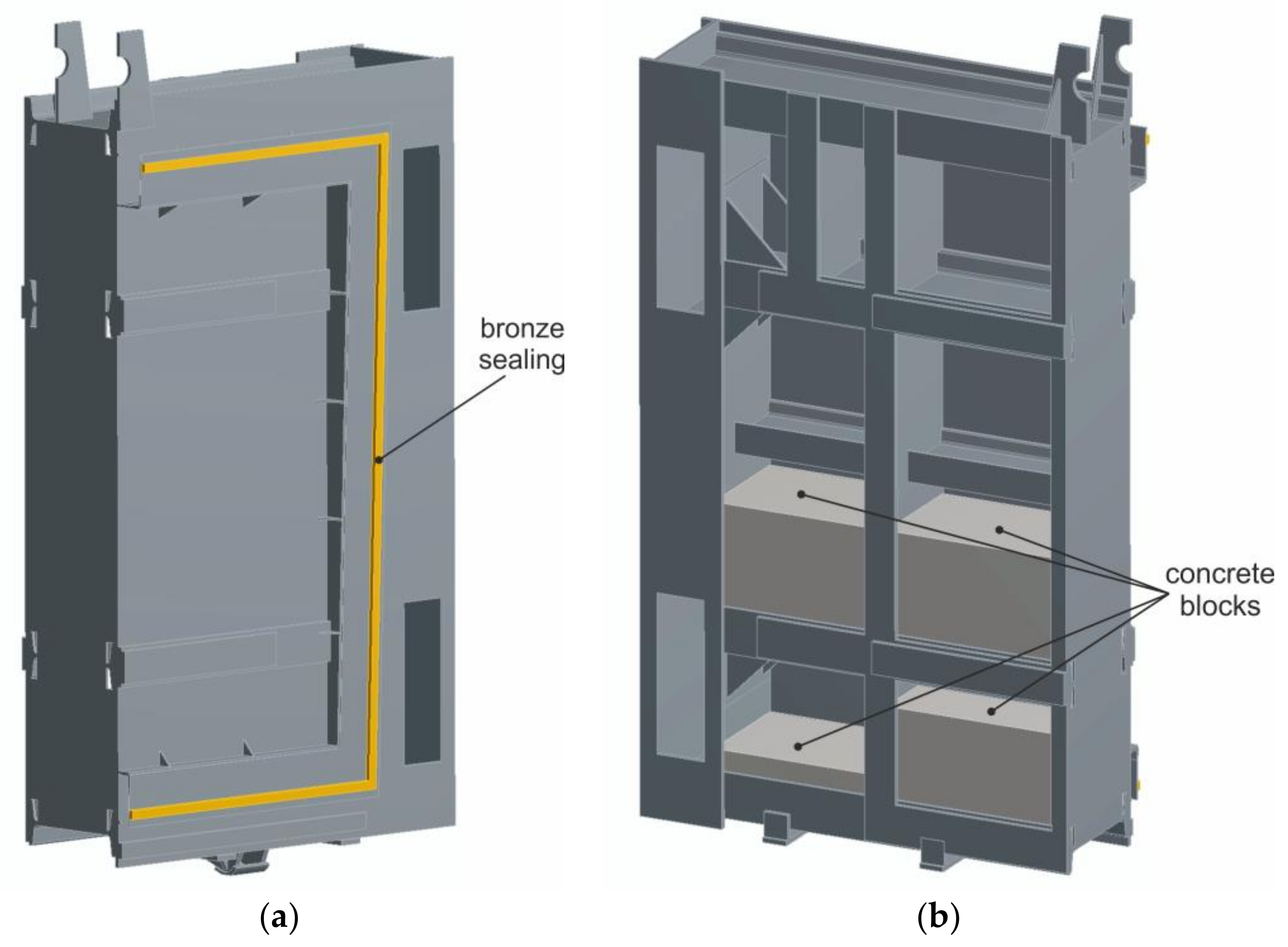 bronze sealing

concrete blocks

(a)

(b)