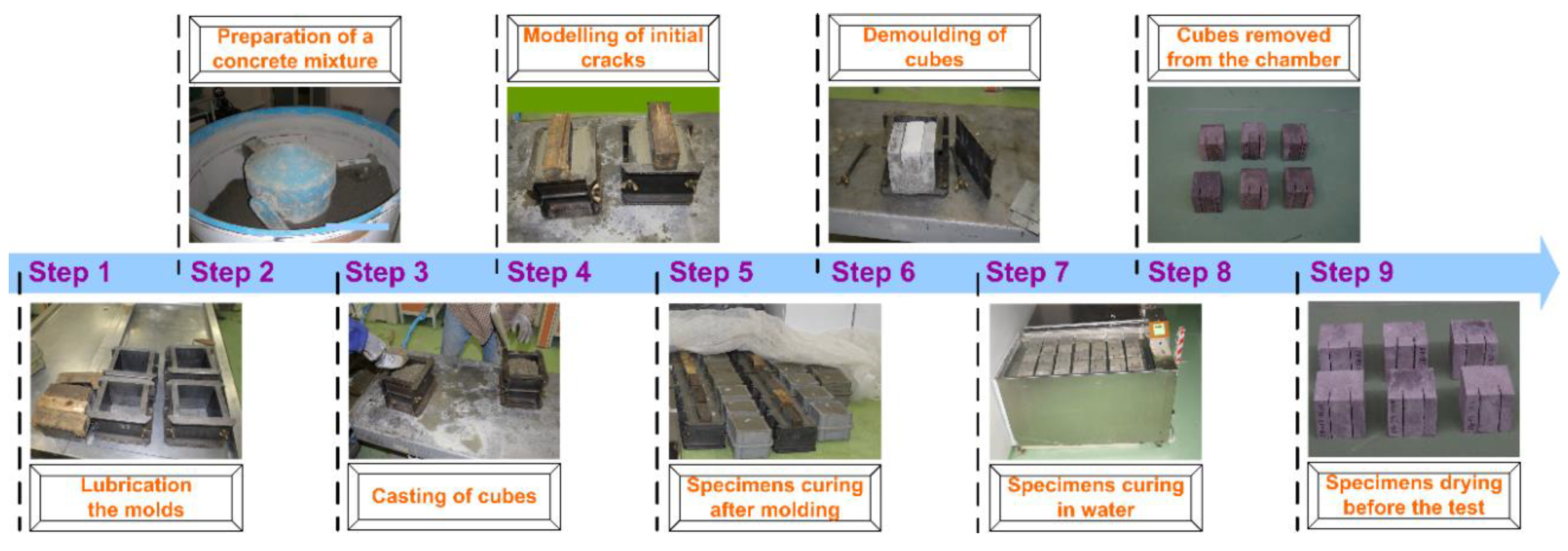 Preparation of a concrete mixture

Modelling of initial cracks

Demoulding of cubes

Cubes removed from the chamber

Step 1 Step 2 Step 3 Step 4 Step 5 Step 6 Step 7 Step 8 Step 9

Lubrication the molds

Casting of cubes

Specimens curing after molding

Specimens curing in water

Specimens drying before the test