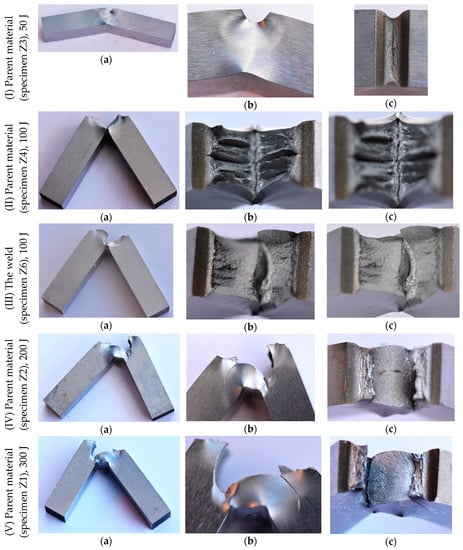 (I) Parent material (specimen Z3), 50 J

(a)

(b)

(c)

(II) Parent material (specimen Z4), 100 J

(a)

(b)

(c)

(III) The weld (specimen Z6), 100 J

(a)

(b)

(c)

(IV) Parent material (specimen Z2), 200 J

(a)

(b)

(c)

(V) Parent material (specimen Z1), 300 J

(a)

(b)

(c)