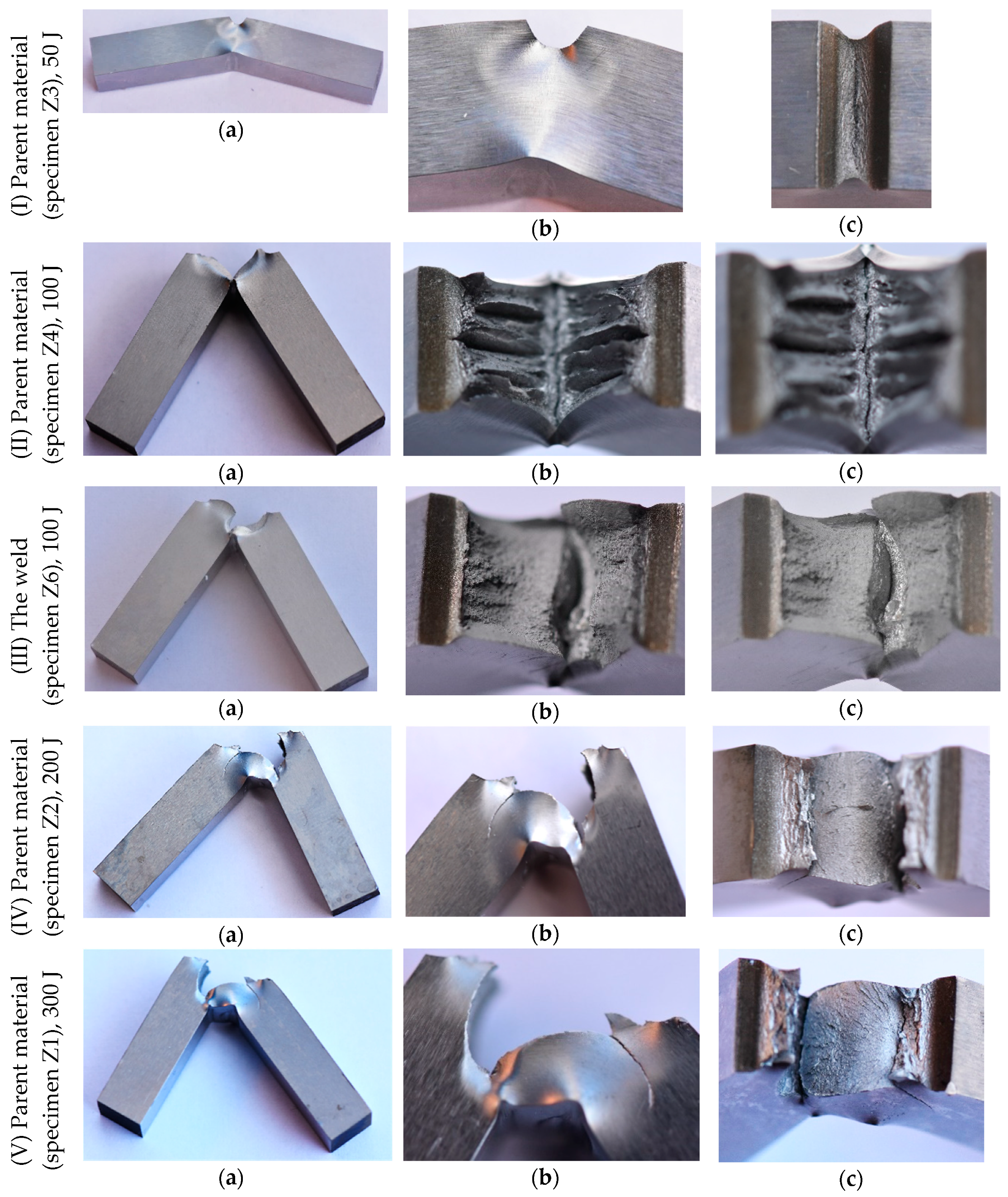 (I) Parent material (specimen Z3), 50 J

(a)

(b)

(c)

(II) Parent material (specimen Z4), 100 J

(a)

(b)

(c)

(III) The weld (specimen Z6), 100 J

(a)

(b)

(c)

(IV) Parent material (specimen Z2), 200 J

(a)

(b)

(c)

(V) Parent material (specimen Z1), 300 J

(a)

(b)

(c)