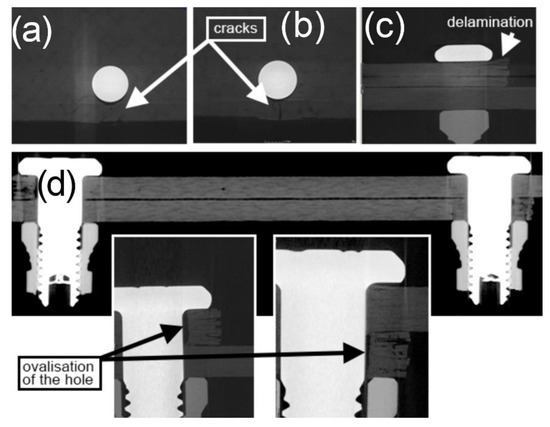 (a)
cracks
(b)
(c)
delamination
(d)
ovalisation of the hole