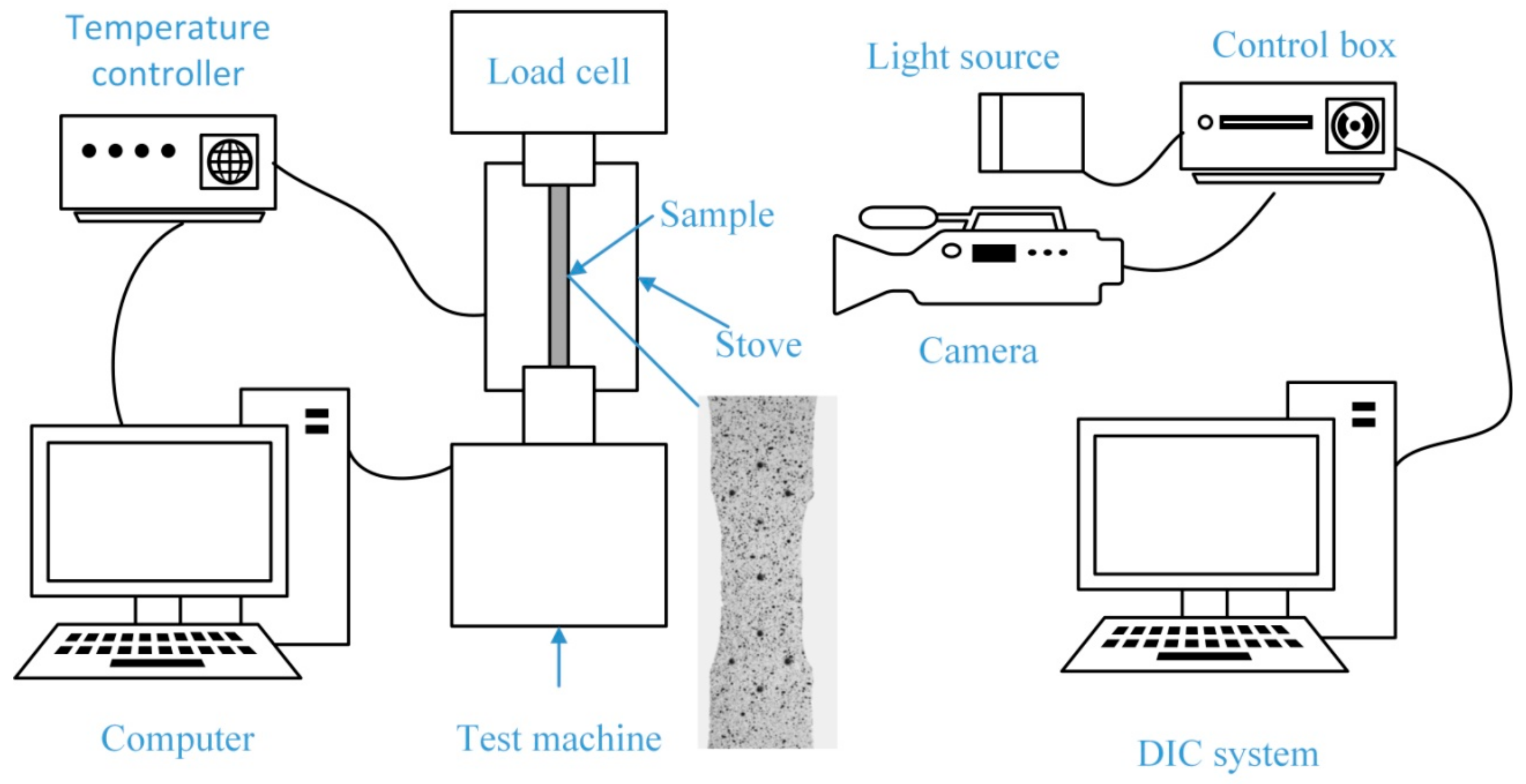 Temperature controller

Load cell

Light source

Control box

Sample

Stove

Camera

Computer

Test machine

DIC system