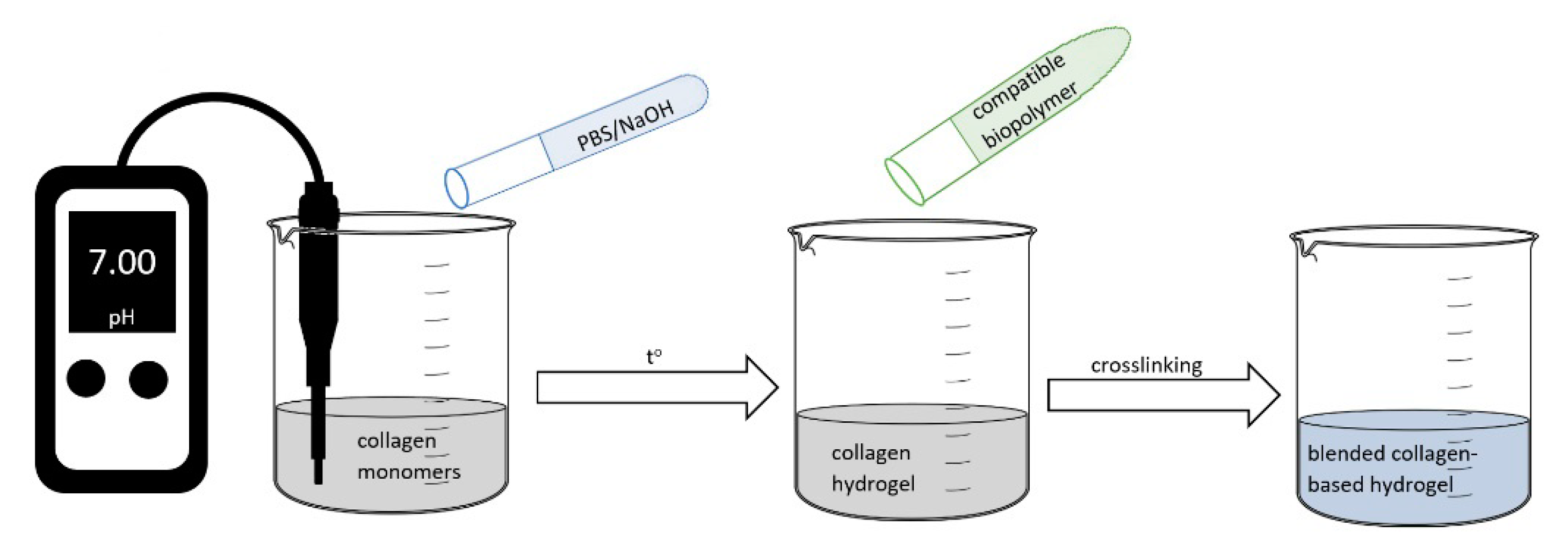 7.00
pH

PBS/NaOH

collagen monomers

t°

compatible biopolymer

collagen hydrogel

crosslinking

blended collagen-based hydrogel