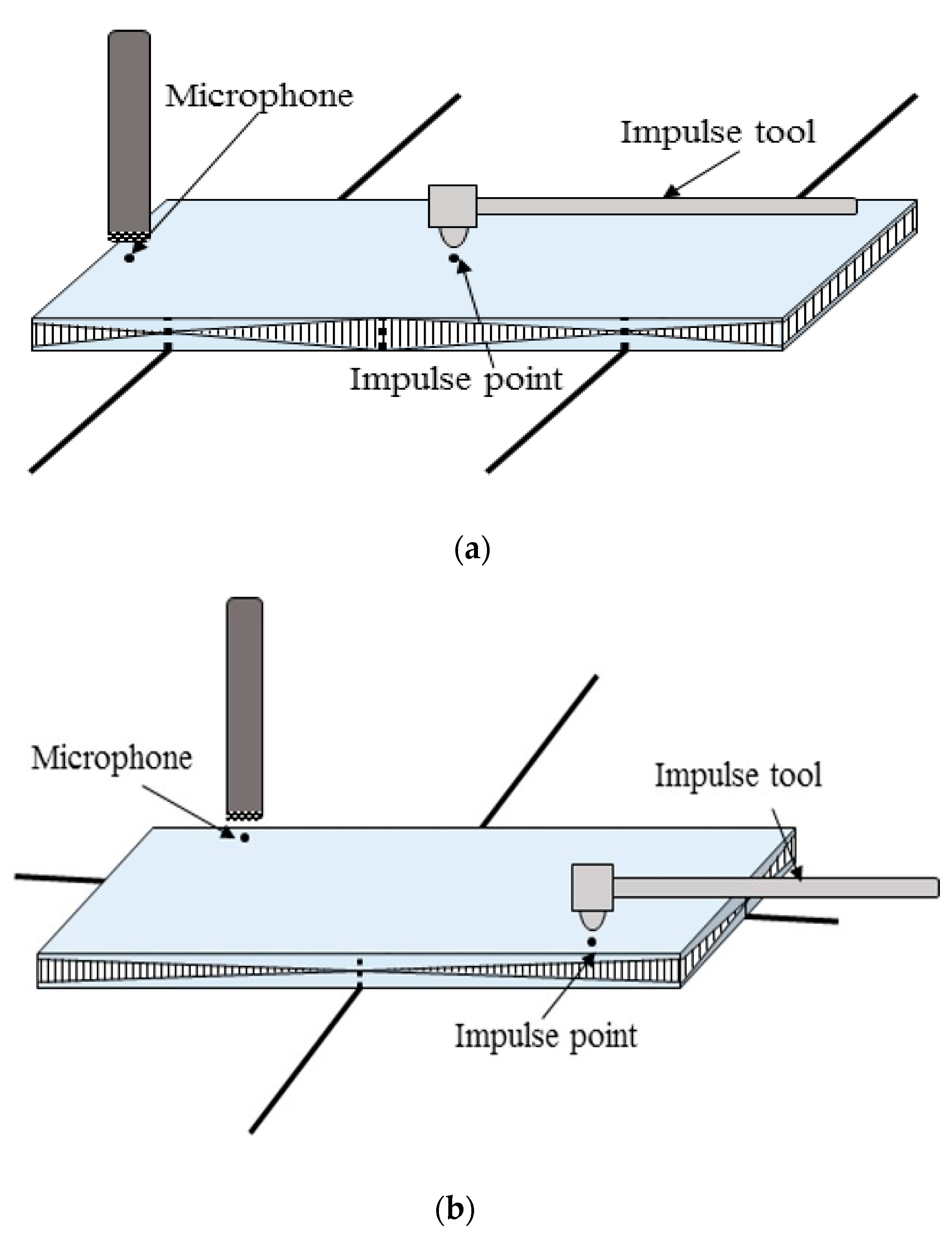 Microphone

Impulse tool

Impulse point

(a)

Microphone

Impulse tool

Impulse point

(b)