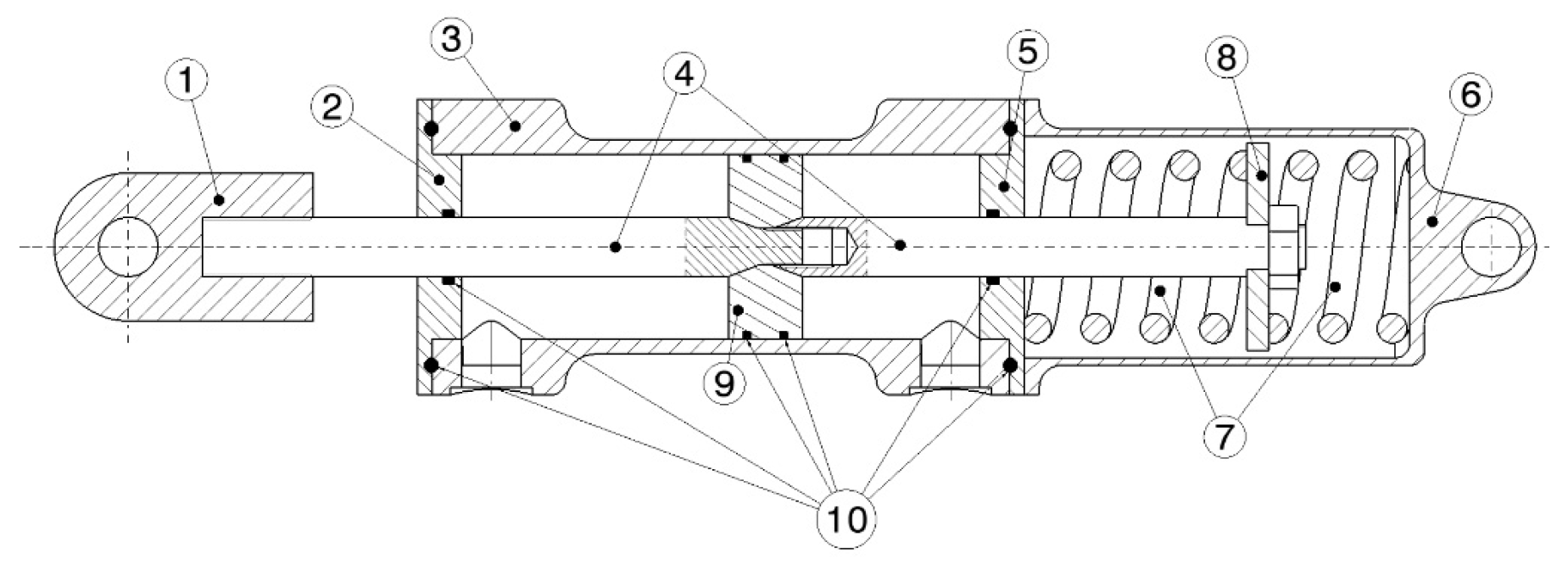 1
2
3
4
5
8
6
9
7
10