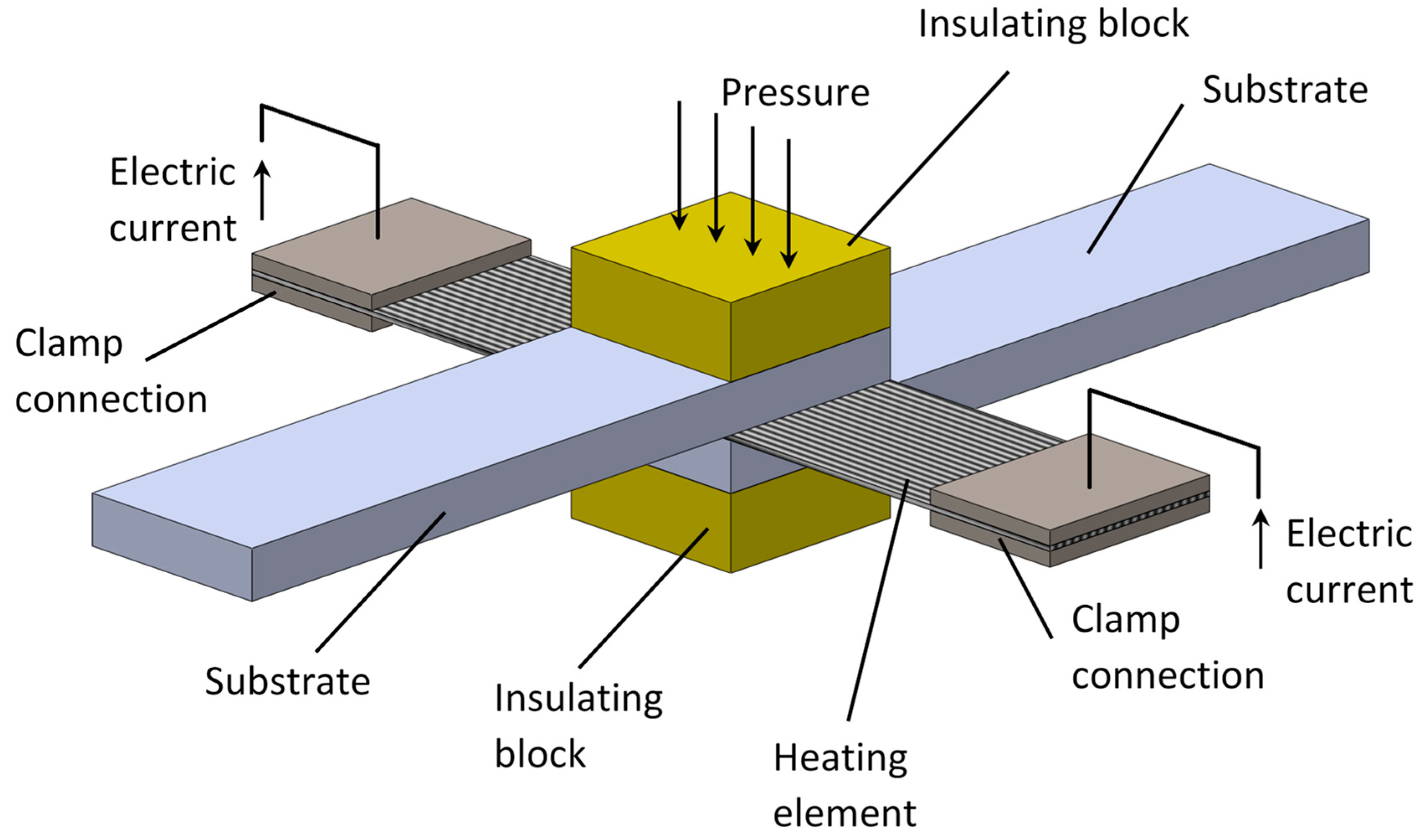 Insulating block

Pressure

Substrate

Electric current

Clamp connection

Electric current

Clamp connection

Substrate

Insulating block

Heating element