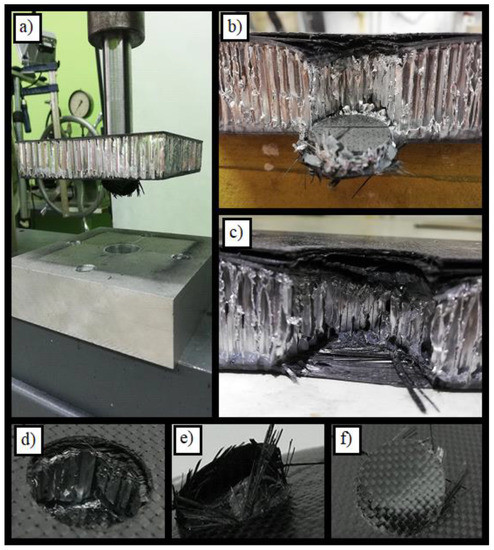 a)

b)

c)

d)

e)

f)