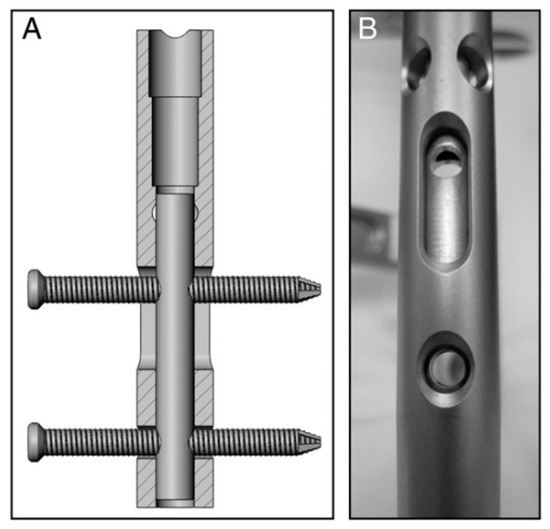 A

B