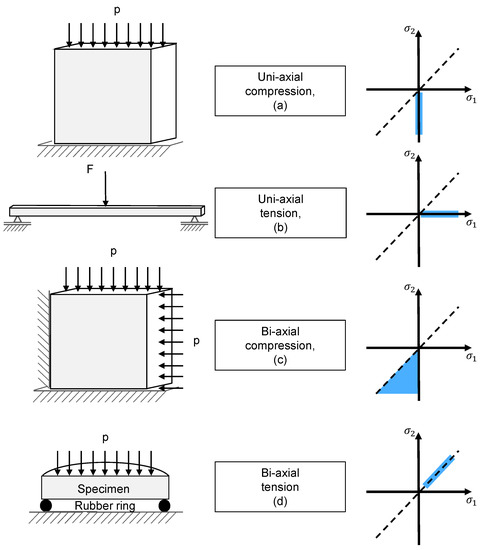 p

Uni-axial compression, (a)

$\sigma_2$

$\sigma_1$

F

Uni-axial tension, (b)

$\sigma_2$

$\sigma_1$

p

p

Bi-axial compression, (c)

$\sigma_2$

$\sigma_1$

p

Specimen

Rubber ring

Bi-axial tension (d)

$\sigma_2$

$\sigma_1$