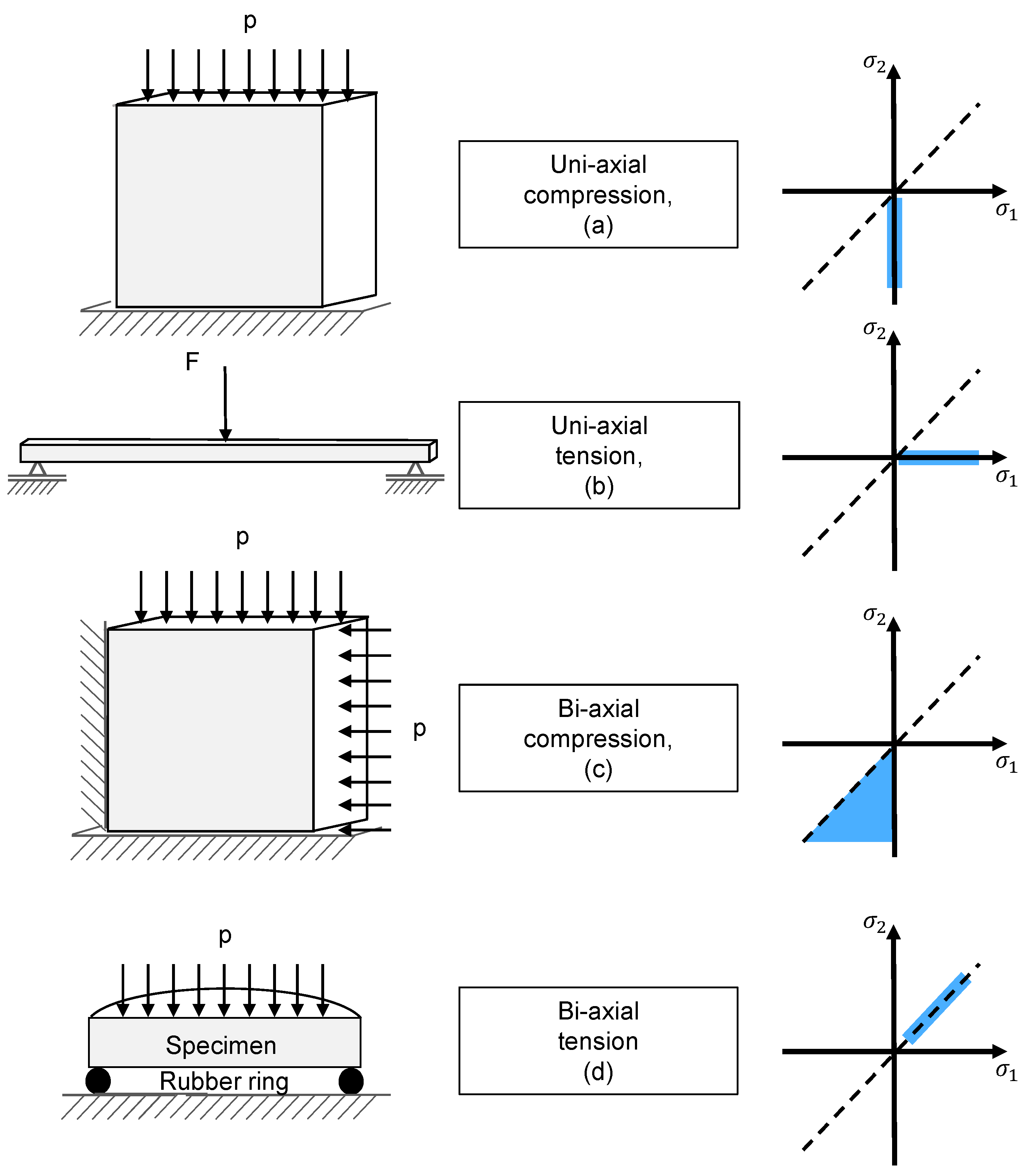 p

Uni-axial compression, (a)

$\sigma_2$

$\sigma_1$

F

Uni-axial tension, (b)

$\sigma_2$

$\sigma_1$

p

p

Bi-axial compression, (c)

$\sigma_2$

$\sigma_1$

p

Specimen

Rubber ring

Bi-axial tension (d)

$\sigma_2$

$\sigma_1$