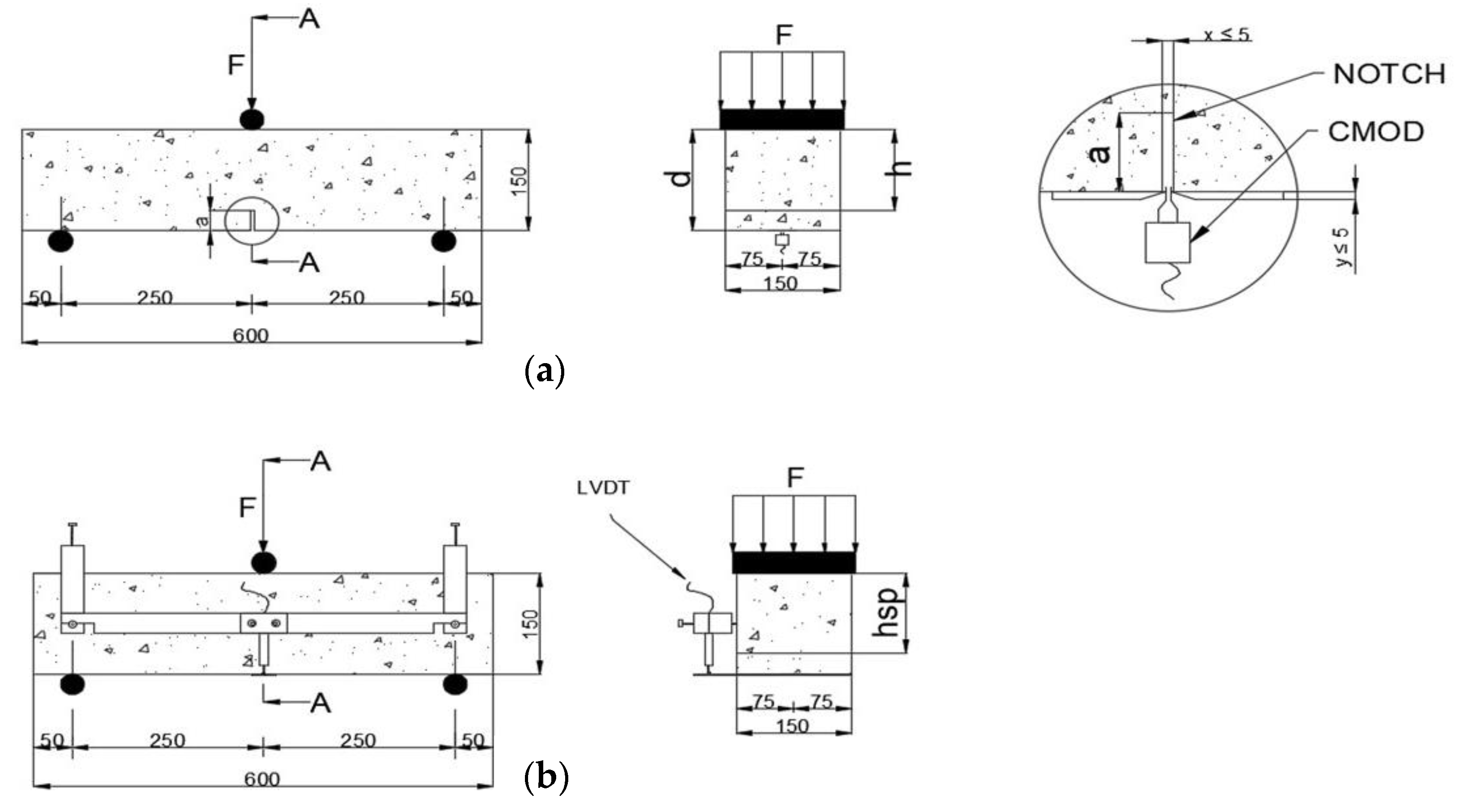 A

F

150

a

A

50 250 250 50

600

F

d

h

75 75

150

x ≤ 5

NOTCH

CMOD

a

y ≤ 5

(a)

A

F

150

A

50 250 250 50

600

LVDT

F

hsp

75 75

150

(b)