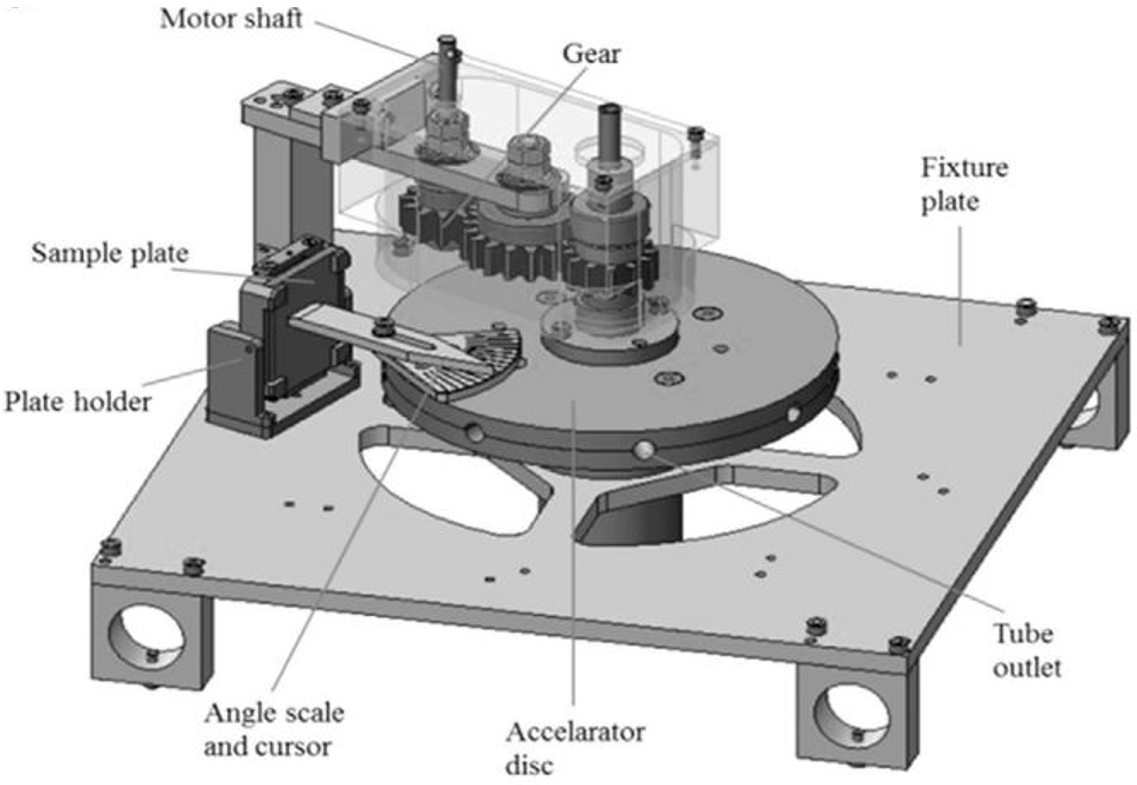 Motor shaft

Gear

Fixture plate

Sample plate

Plate holder

Tube outlet

Angle scale and cursor

Accelarator disc