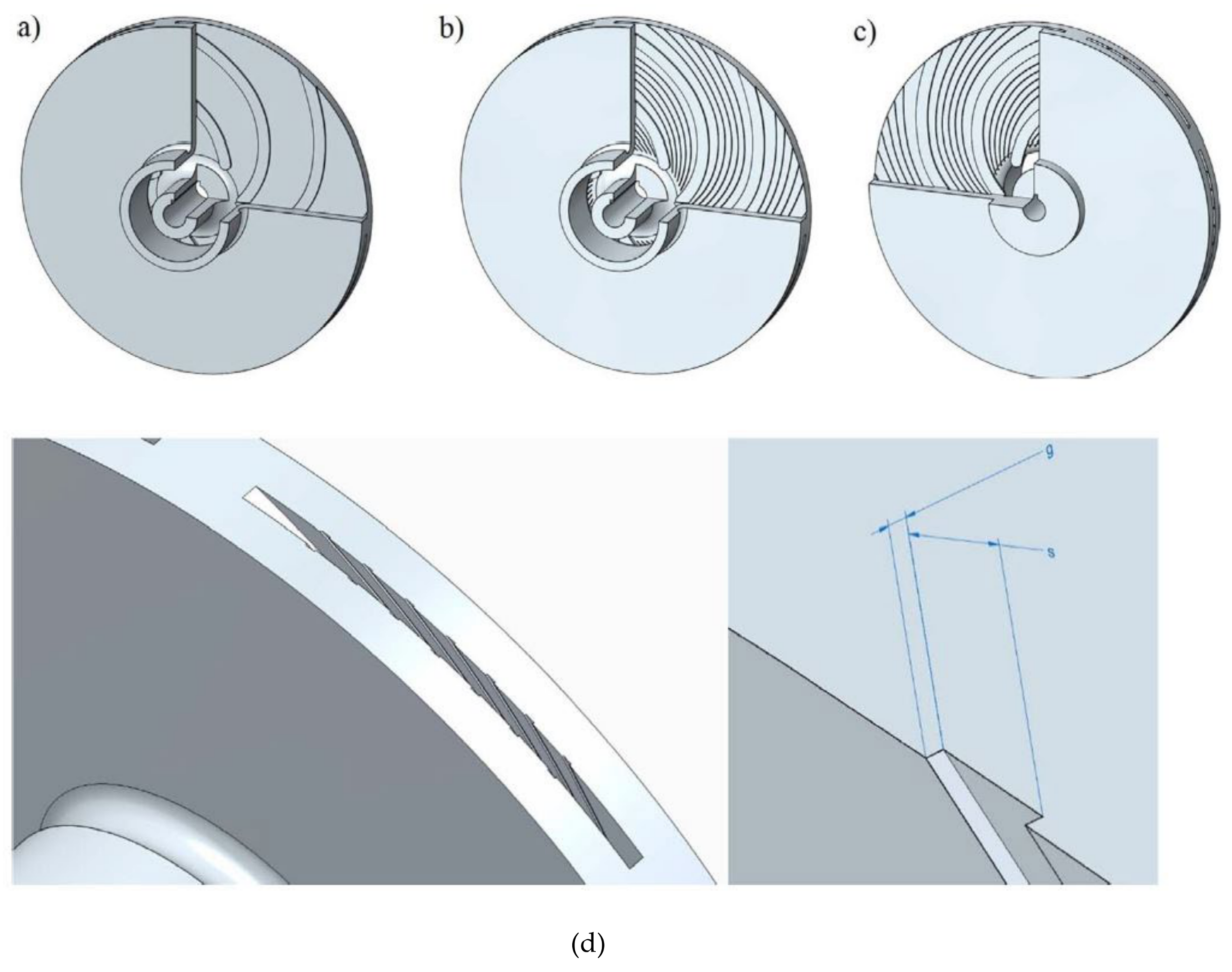 a)

b)

c)

g

s

(d)