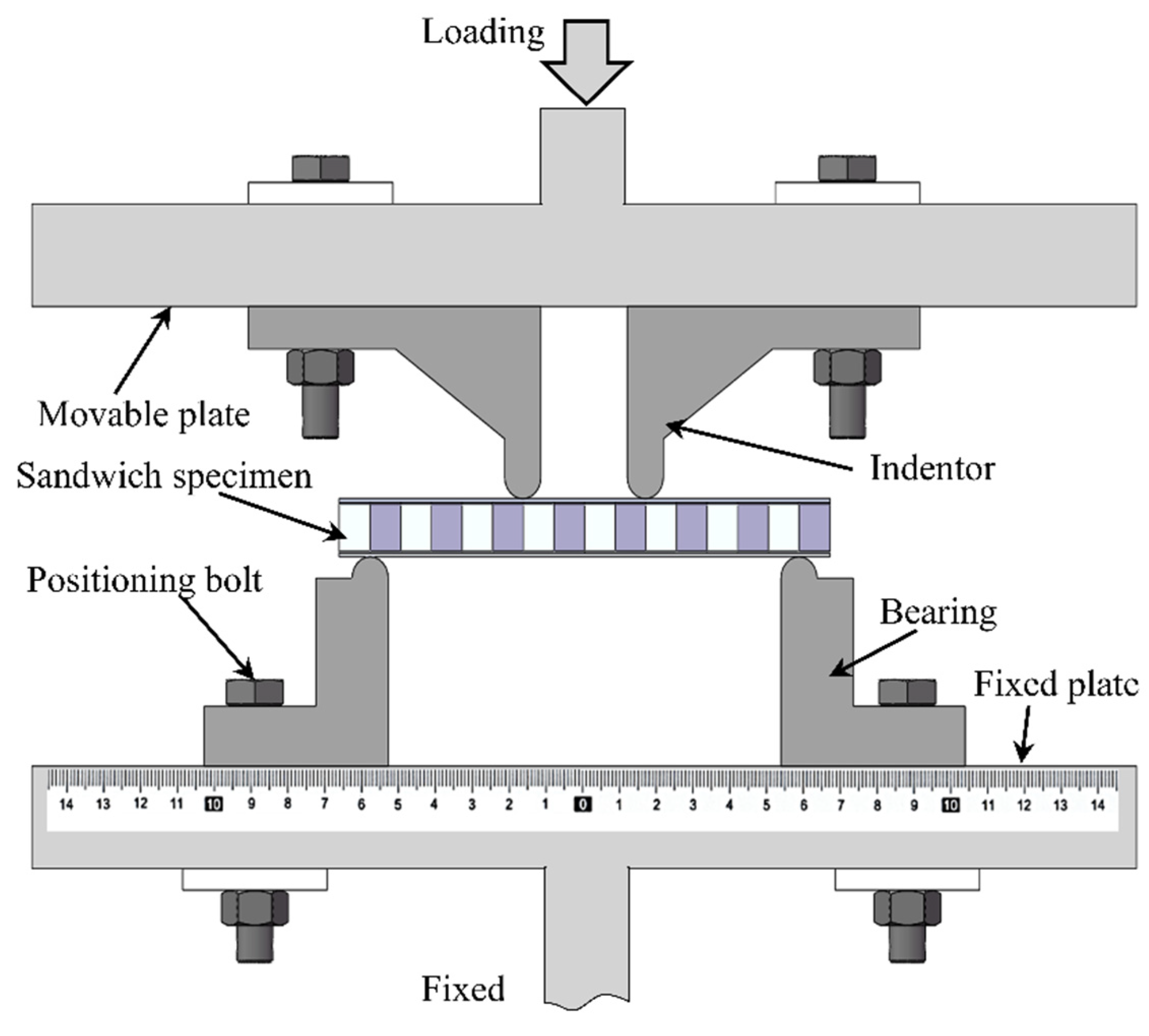 Loading

Movable plate

Indentor

Sandwich specimen

Positioning bolt

Bearing

Fixed plate

14 13 12 11 10 9 8 7 6 5 4 3 2 1 0 1 2 3 4 5 6 7 8 9 10 11 12 13 14

Fixed