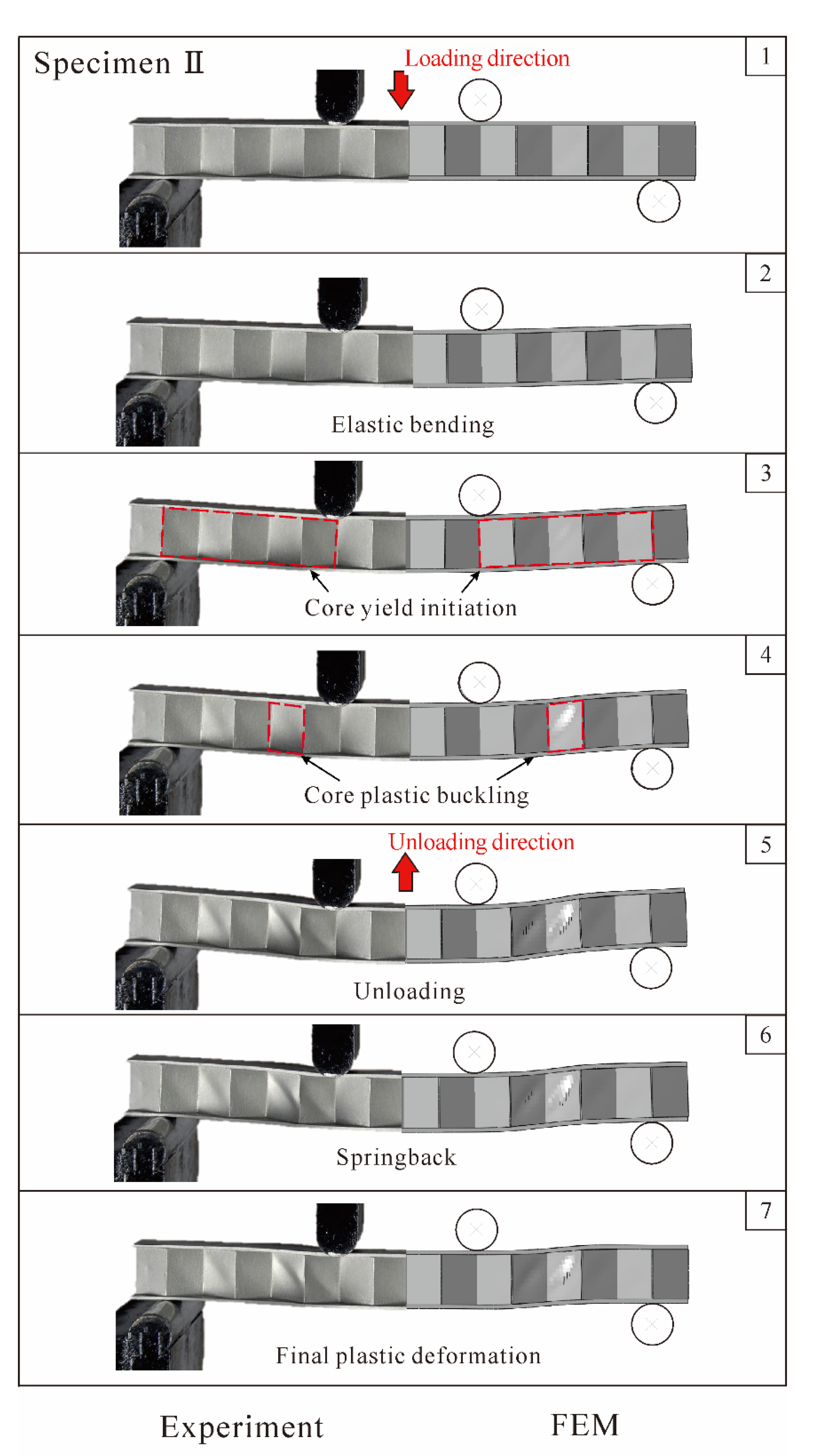 Specimen Ⅱ

Loading direction

1

2

Elastic bending

3

Core yield initiation

4

Core plastic buckling

Unloading direction

5

Unloading

6

Springback

7

Final plastic deformation

Experiment

FEM