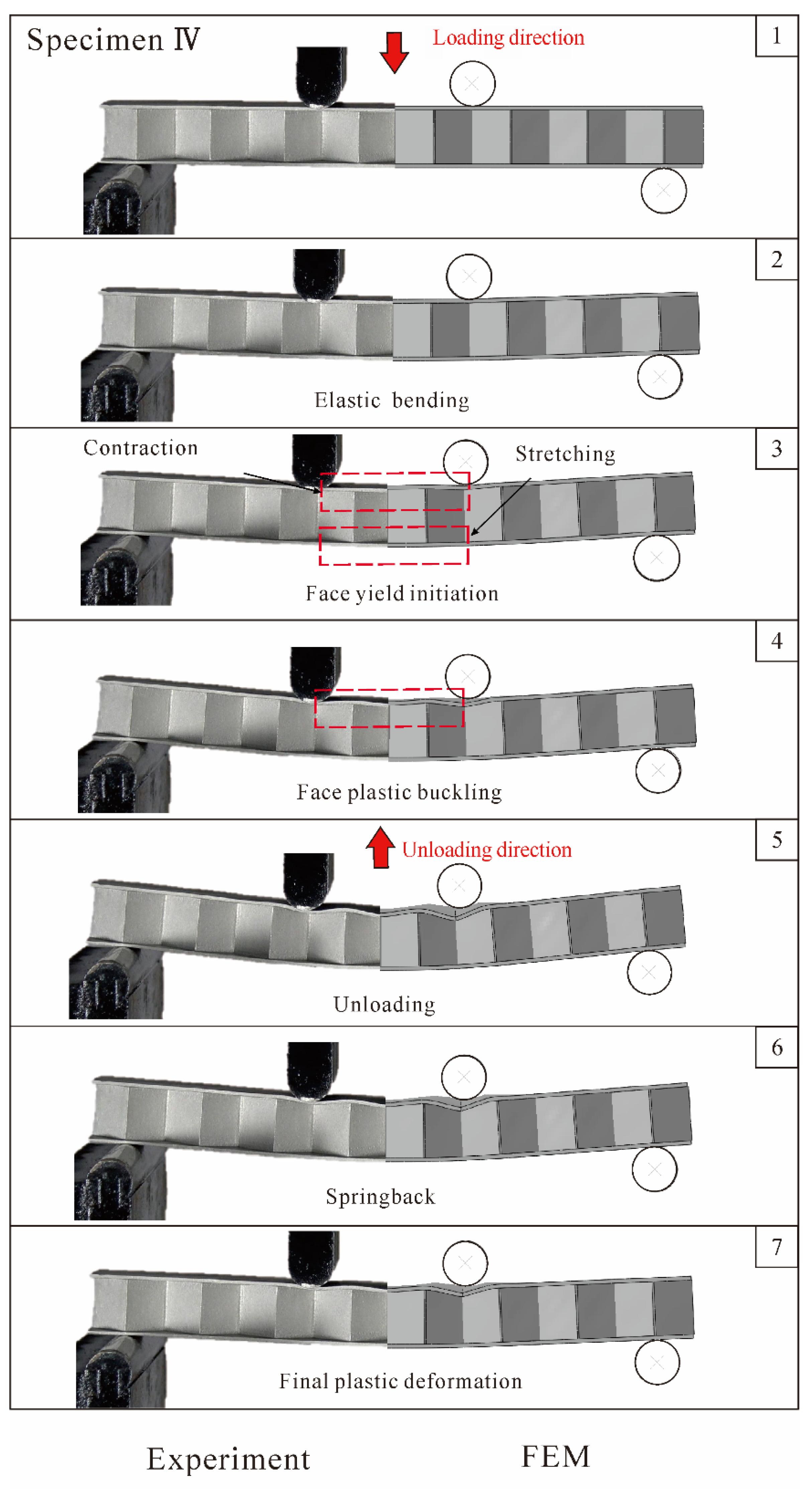 Specimen Ⅳ

Loading direction

1

2

Elastic bending

Contraction

Stretching

3

Face yield initiation

4

Face plastic buckling

Unloading direction

5

Unloading

6

Springback

7

Final plastic deformation

Experiment

FEM